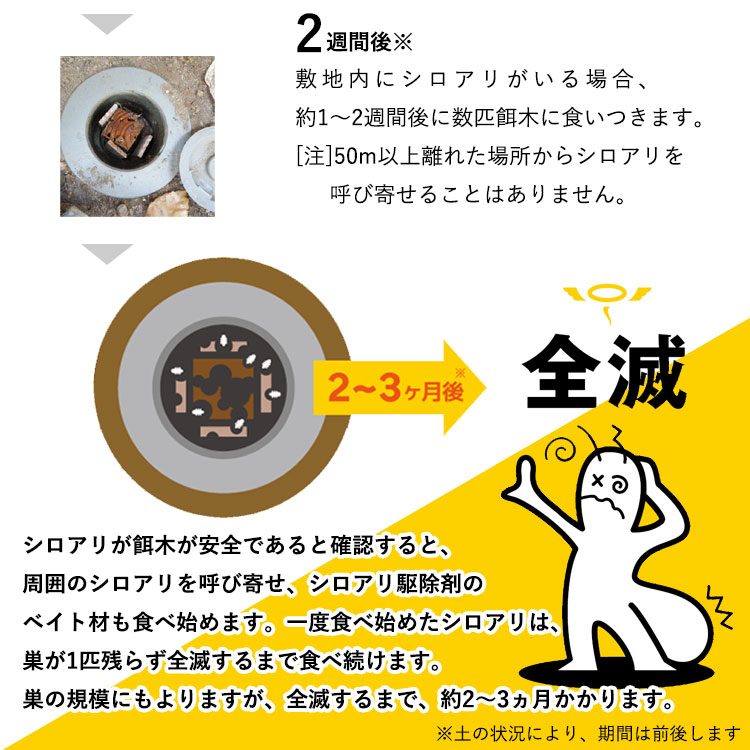 2週間後※
敷地内にシロアリがいる場合、
約1～2週間後に数匹餌木に食いつきます。
[注]50m以上離れた場所からシロアリを
呼び寄せることはありません。

2～3ヶ月後※

全滅

シロアリが餌木が安全であると確認すると、
周囲のシロアリを呼び寄せ、シロアリ駆除剤の
ベイト材も食べ始めます。一度食べ始めたシロアリは、
巣が1匹残らず全滅するまで食べ続けます。
巣の規模にもよりますが、全滅するまで、約2～3ヵ月かかります。

※土の状況により、期間は前後します