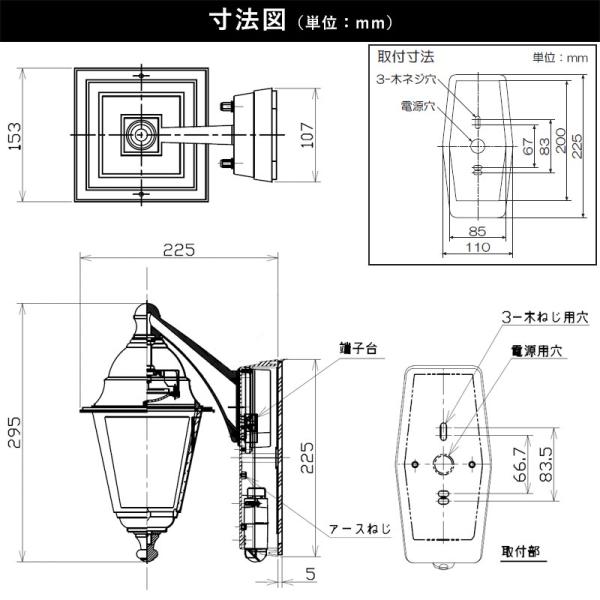 寸法図（単位：mm）

153
107

取付寸法
単位：mm
3-木ネジ穴
電源穴
67
83
200
225
85
110

225
295
端子台
225
アースねじ
5

3ー木ねじ用穴
電源用穴
66.7
83.5
取付部