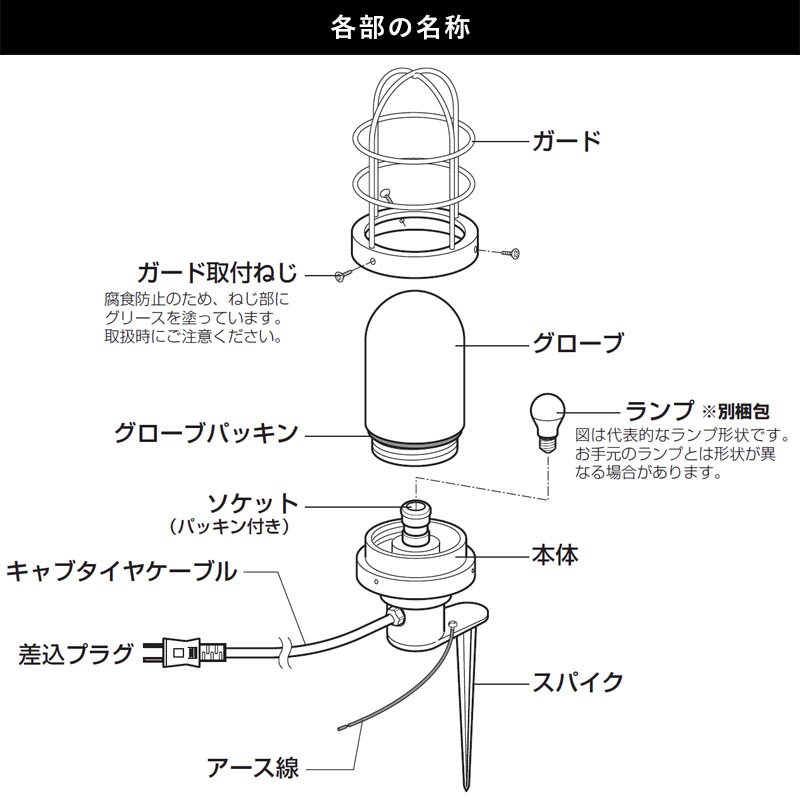 各部の名称

ガード

ガード取付ねじ
腐食防止のため、ねじ部にグリースを塗っています。取扱時にご注意ください。

グローブ

ランプ ※別梱包
図は代表的なランプ形状です。お手元のランプとは形状が異なる場合があります。

グローブパッキン

ソケット
（パッキン付き）

本体

キャブタイヤケーブル

差込プラグ

スパイク

アース線