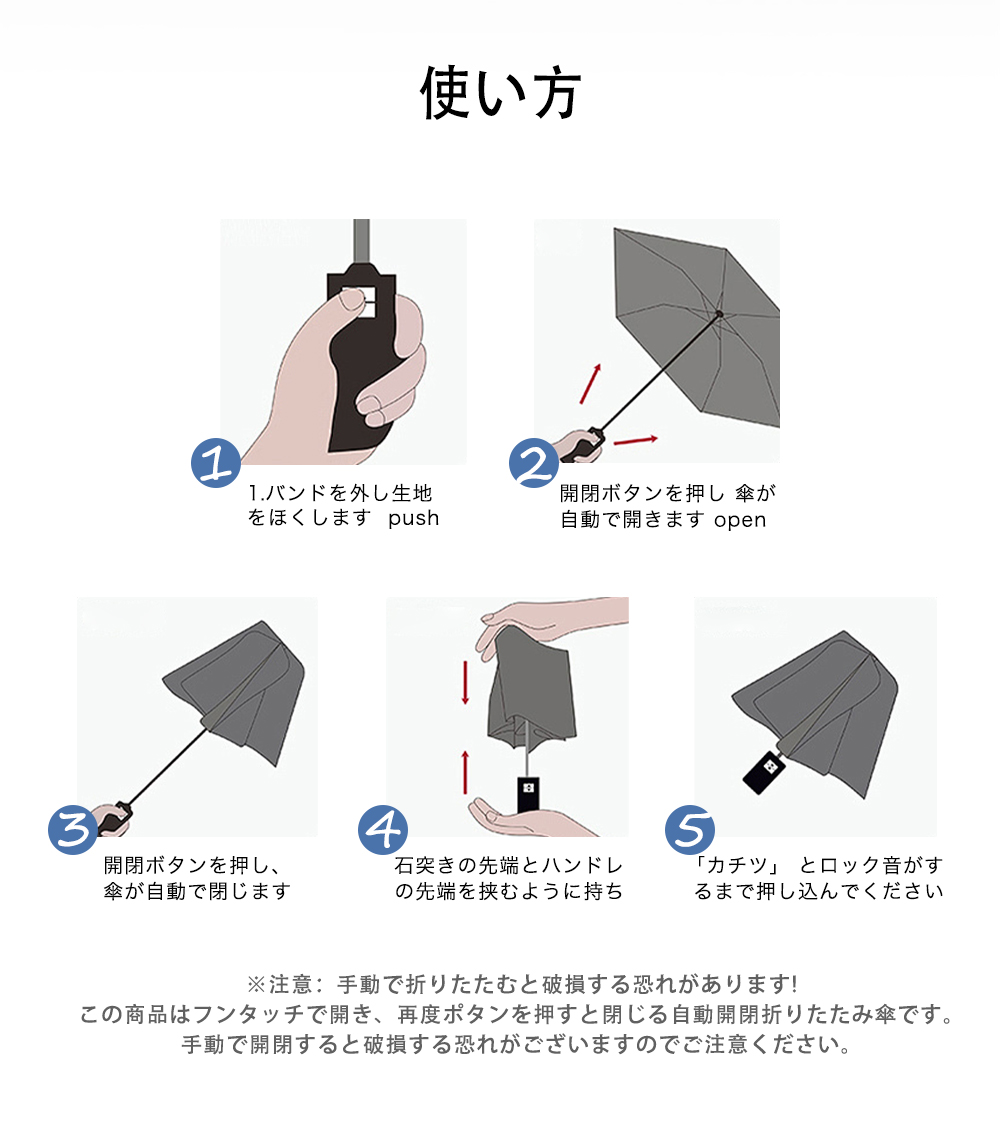 使い方

1

1.バンドを外し生地をほくします push

2

開閉ボタンを押し 傘が自動で開きます open

3

開閉ボタンを押し、傘が自動で閉じます

4

石突きの先端とハンドレの先端を挟むように持ち

5

「カチツ」 とロック音がするまで押し込んでください

※注意：手動で折りたたむと破損する恐れがあります!
この商品はフンタッチで開き、再度ポタンを押すと閉じる自動開閉折りたたみ傘です。
手動で開閉すると破損する恐れがございますのでご注意ください。