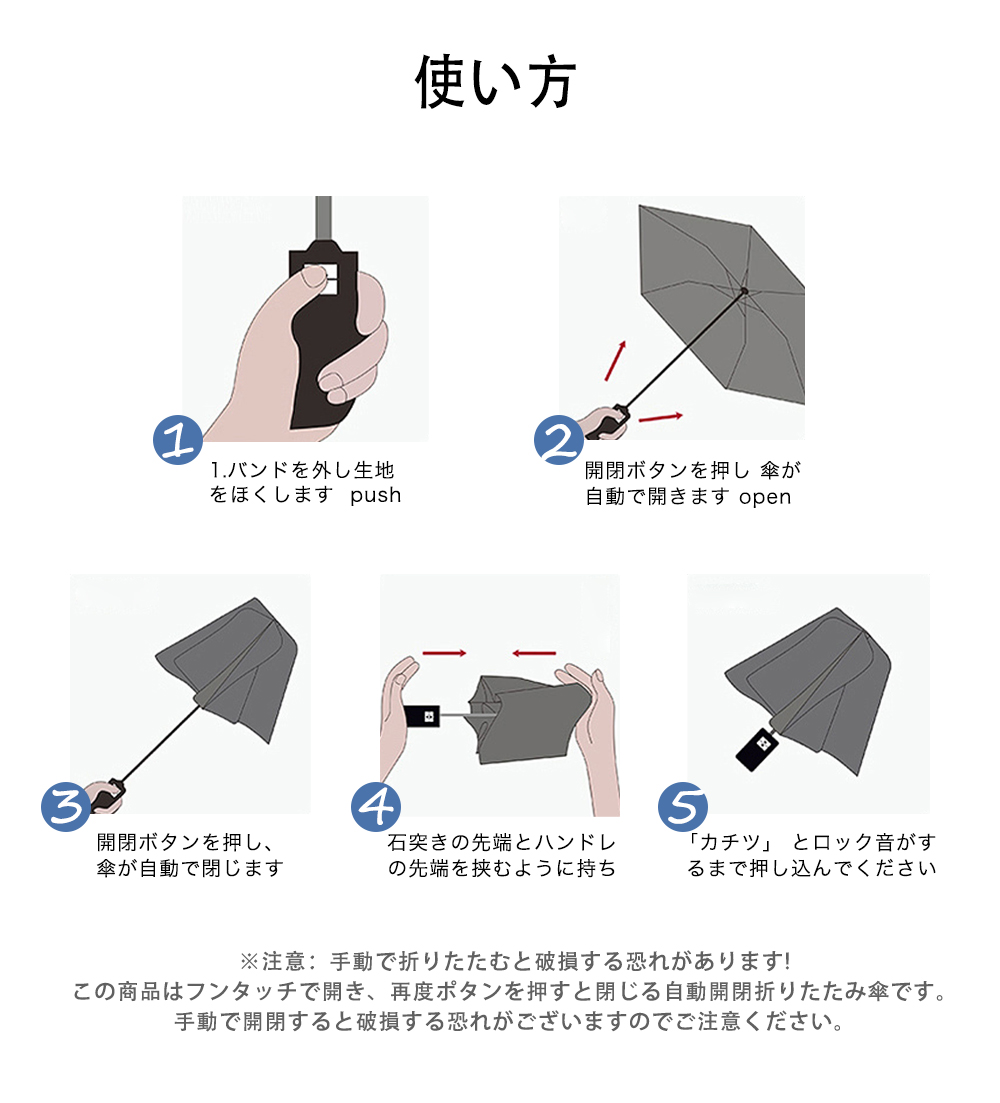 使い方

1

1.バンドを外し生地をほくします push

2

開閉ボタンを押し 傘が自動で開きます open

3

開閉ボタンを押し、傘が自動で閉じます

4

石突きの先端とハンドレの先端を挟むように持ち

5

「カチツ」 とロック音がするまで押し込んでください

※注意：手動で折りたたむと破損する恐れがあります!
この商品はフンタッチで開き、再度ポタンを押すと閉じる自動開閉折りたたみ傘です。
手動で開閉すると破損する恐れがございますのでご注意ください。