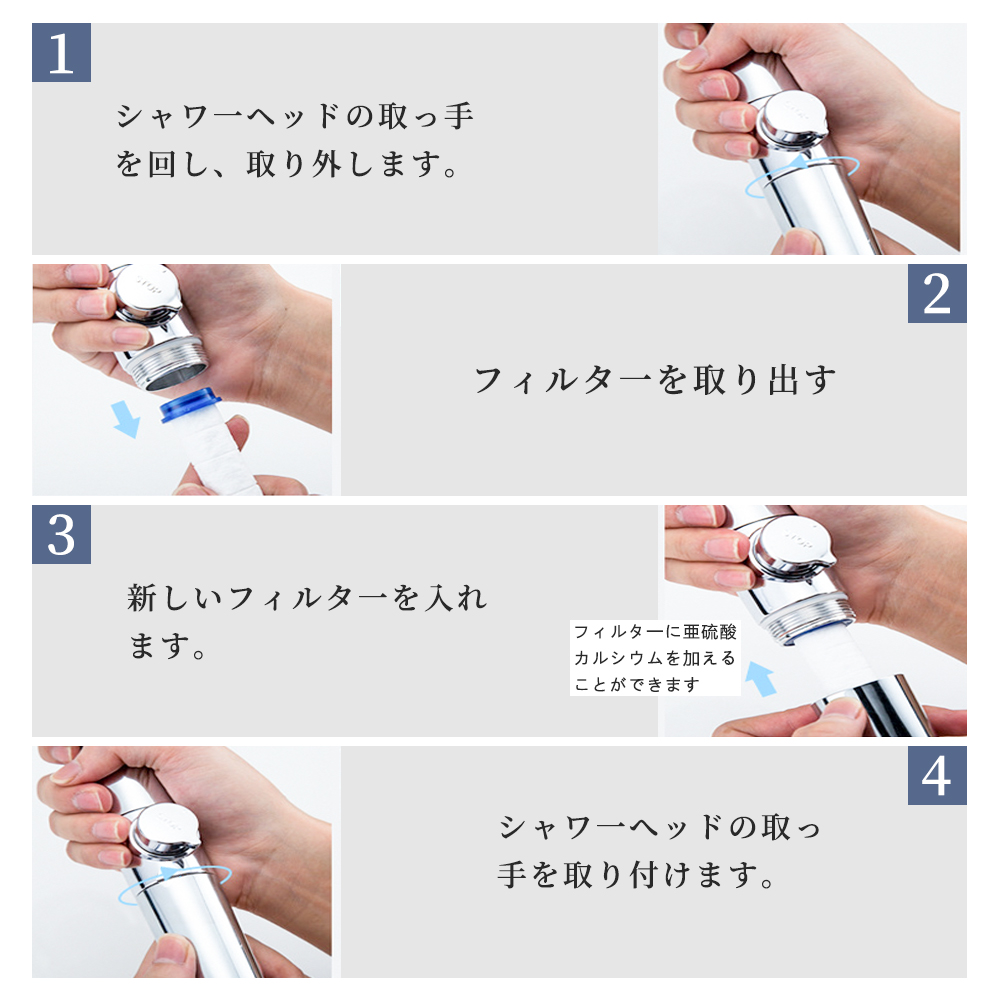 1

シャワーヘッドの取っ手を回し、取り外します。

2

フィルターを取り出す

3

新しいフィルターを入れます。

フィルターに亜硫酸カルシウムを加えることができます

4

シャワーヘッドの取っ手を取り付けます。