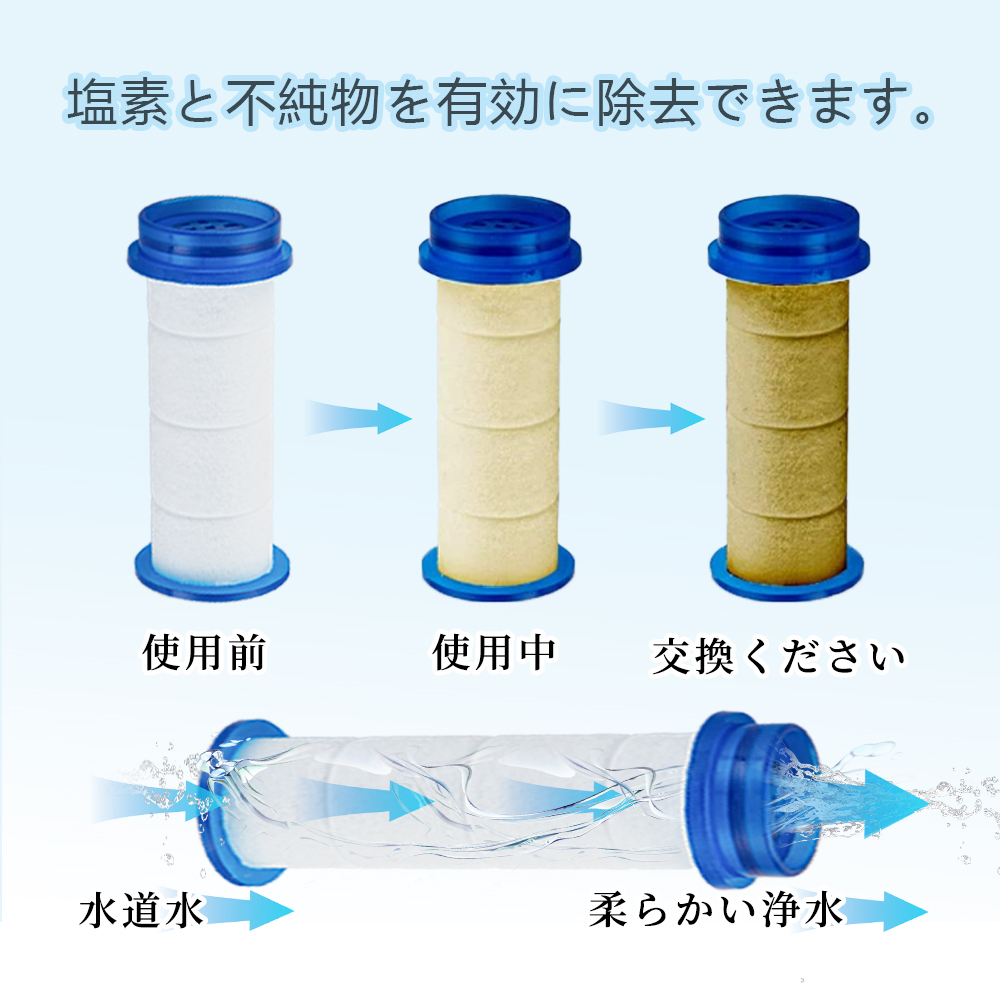 塩素と不純物を有効に除去できます。

使用前

使用中

交換ください

水道水

柔らかい浄水