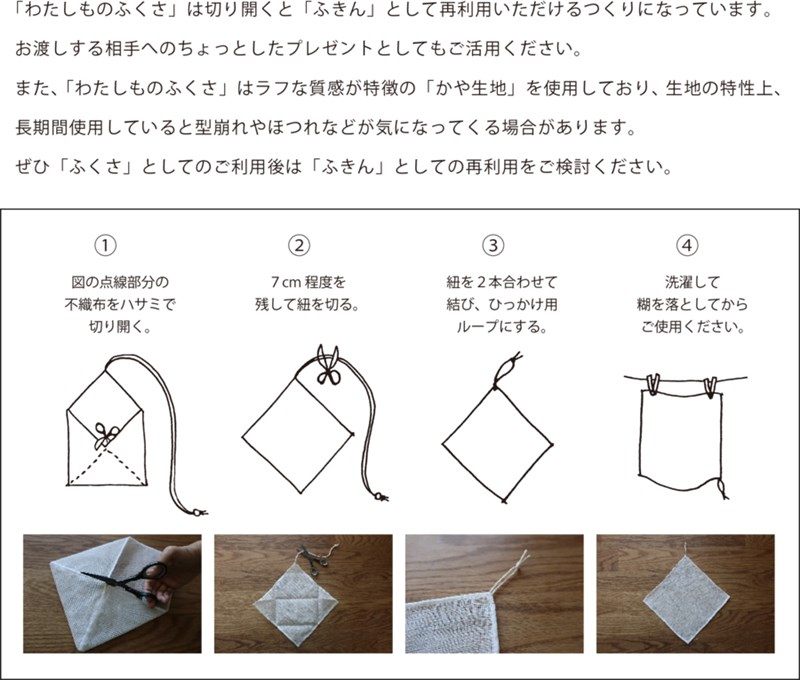 「わたしものふくさ」は切り開くと「ふきん」として再利用いただけるつくりになっています。
お渡しする相手へのちょっとしたプレゼントとしてもご活用ください。
また、「わたしものふくさ」はラフな質感が特徴の「かや生地」を使用しており、生地の特性上、
長期間使用していると型崩れやほつれなどが気になってくる場合があります。
ぜひ「ふくさ」としてのご利用後は「ふきん」としての再利用をご検討ください。

①
図の点線部分の不織布をハサミで切り開く。

②
7cm 程度を残して紐を切る。

③
紐を2本合わせて結び、ひっかけ用ループにする。

④
洗濯して糊を落としてからご使用ください。