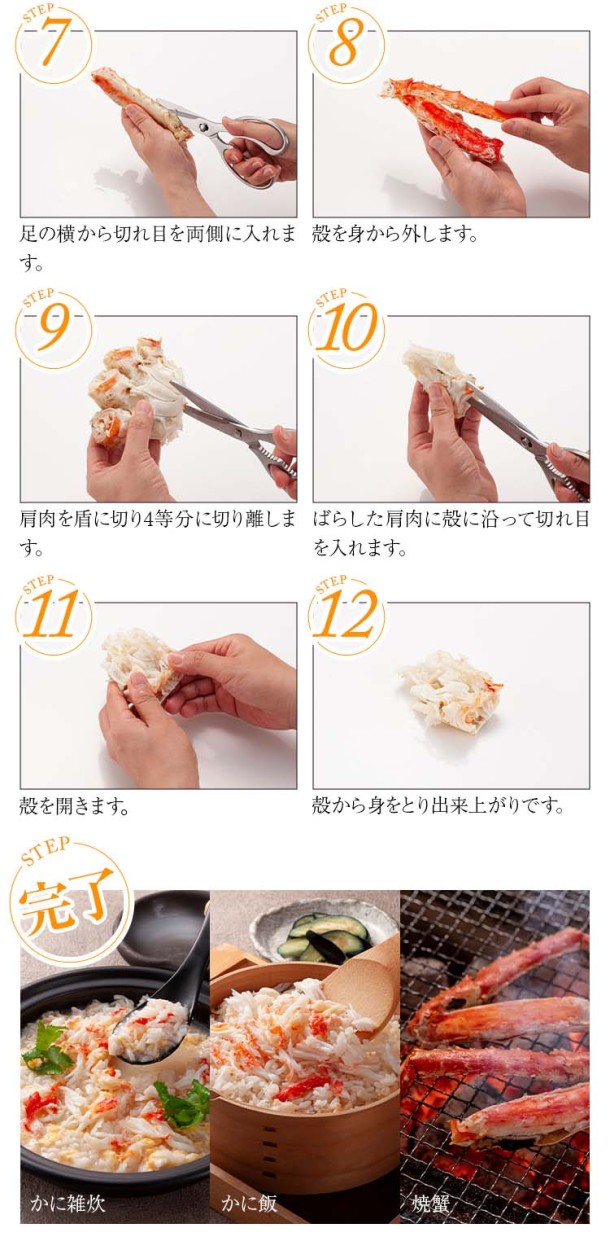 STEP 7

足の横から切れ目を両側に入れます。

STEP 8

殻を身から外します。

STEP 9

肩肉を盾に切り4等分に切り離します。

STEP 10

ばらした肩肉に殻に沿って切れ目を入れます。

STEP 11

殻を開きます。

STEP 12

殻から身をとり出来上がりです。

STEP 完了

かに雑炊

かに飯

焼蟹