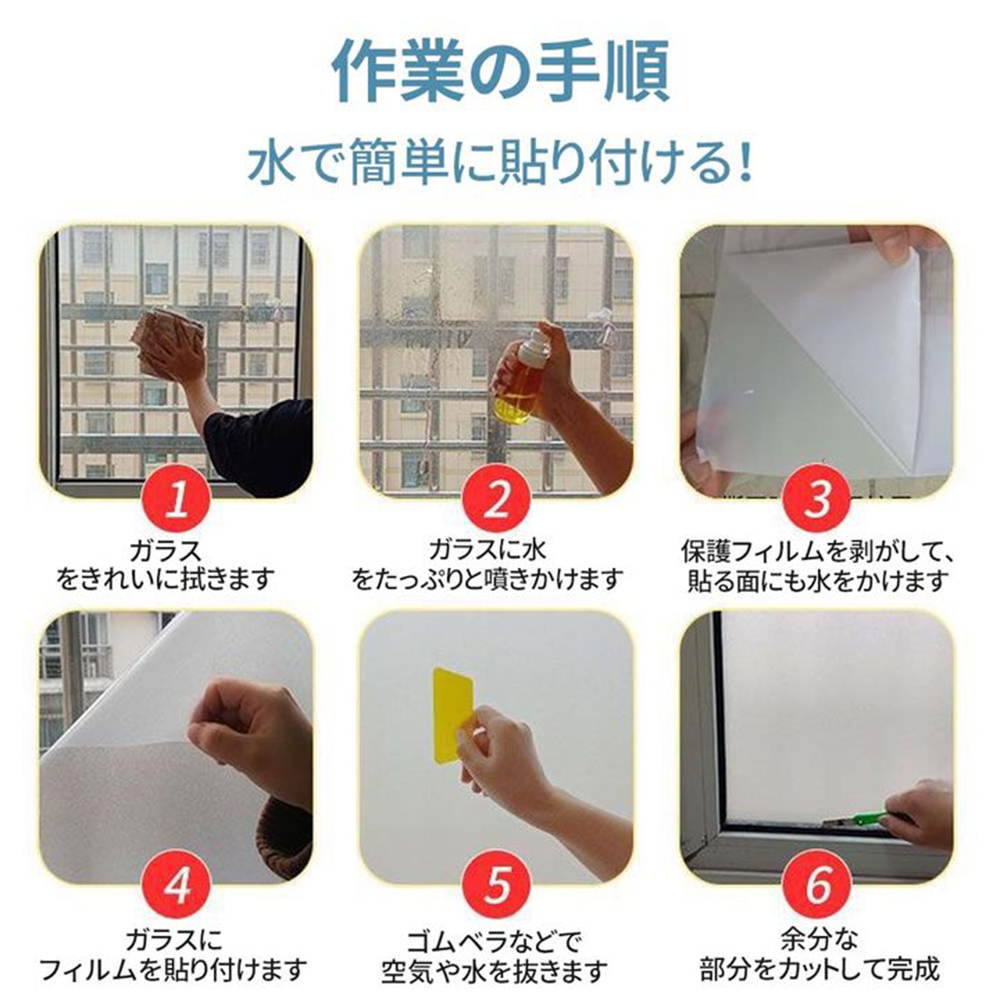 作業の手順

水で簡単に貼り付ける!

1
ガラス
をきれいに拭きます

2
ガラスに水
をたっぷりと噴きかけます

3
保護フィルムを剥がして、
貼る面にも水をかけます

4
ガラスに
フィルムを貼り付けます

5
ゴムベラなどで
空気や水を抜きます

6
余分な
部分をカットして完成