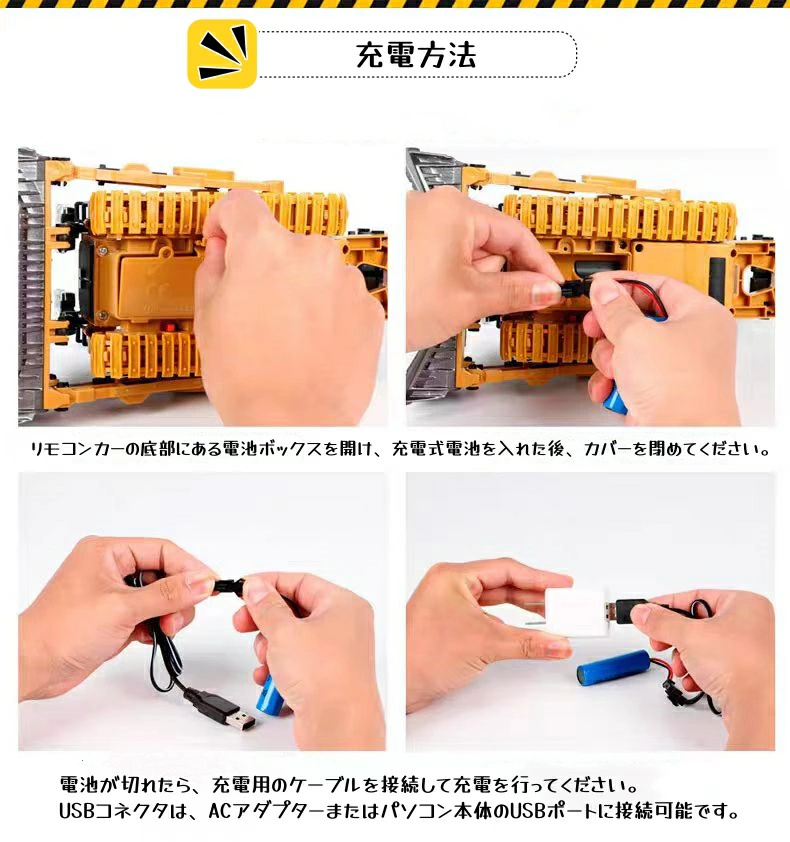 充電方法

リモコンカーの底部にある電池ボックスを開け、充電式電池を入れた後、カバーを閉めてください。

電池が切れたら、充電用のケーブルを接続して充電を行ってください。
USBコネクタは、ACアダプターまたはパソコン本体のUSBポートに接続可能です。