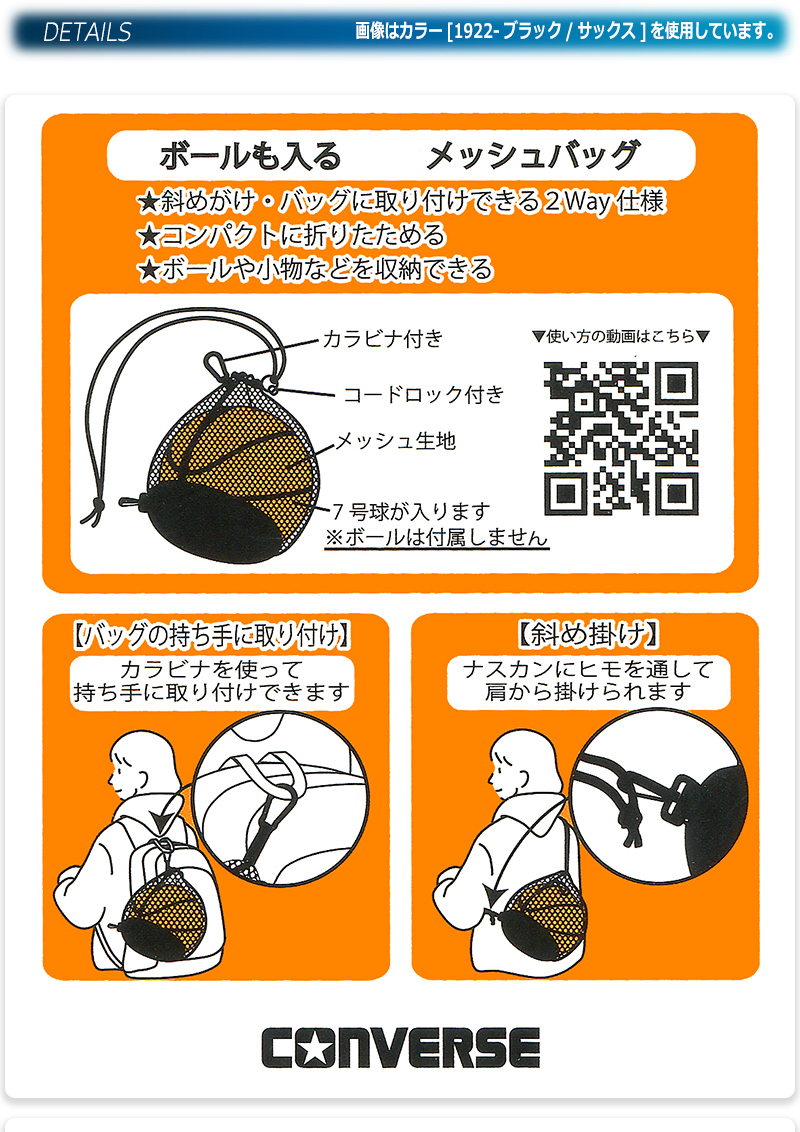 DETAILS

画像はカラー [1922- ブラック / サックス ] を使用しています。

ボールも入る　　メッシュバッグ

★斜めがけ・バッグに取り付けできる２Way 仕様
★コンパクトに折りたためる
★ボールや小物などを収納できる

カラビナ付き

コードロック付き

メッシュ生地

７号球が入ります
※ボールは付属しません

▼使い方の動画はこちら▼

【バッグの持ち手に取り付け】

カラビナを使って
持ち手に取り付けできます

【斜め掛け】

ナスカンにヒモを通して
肩から掛けられます

CONVERSE