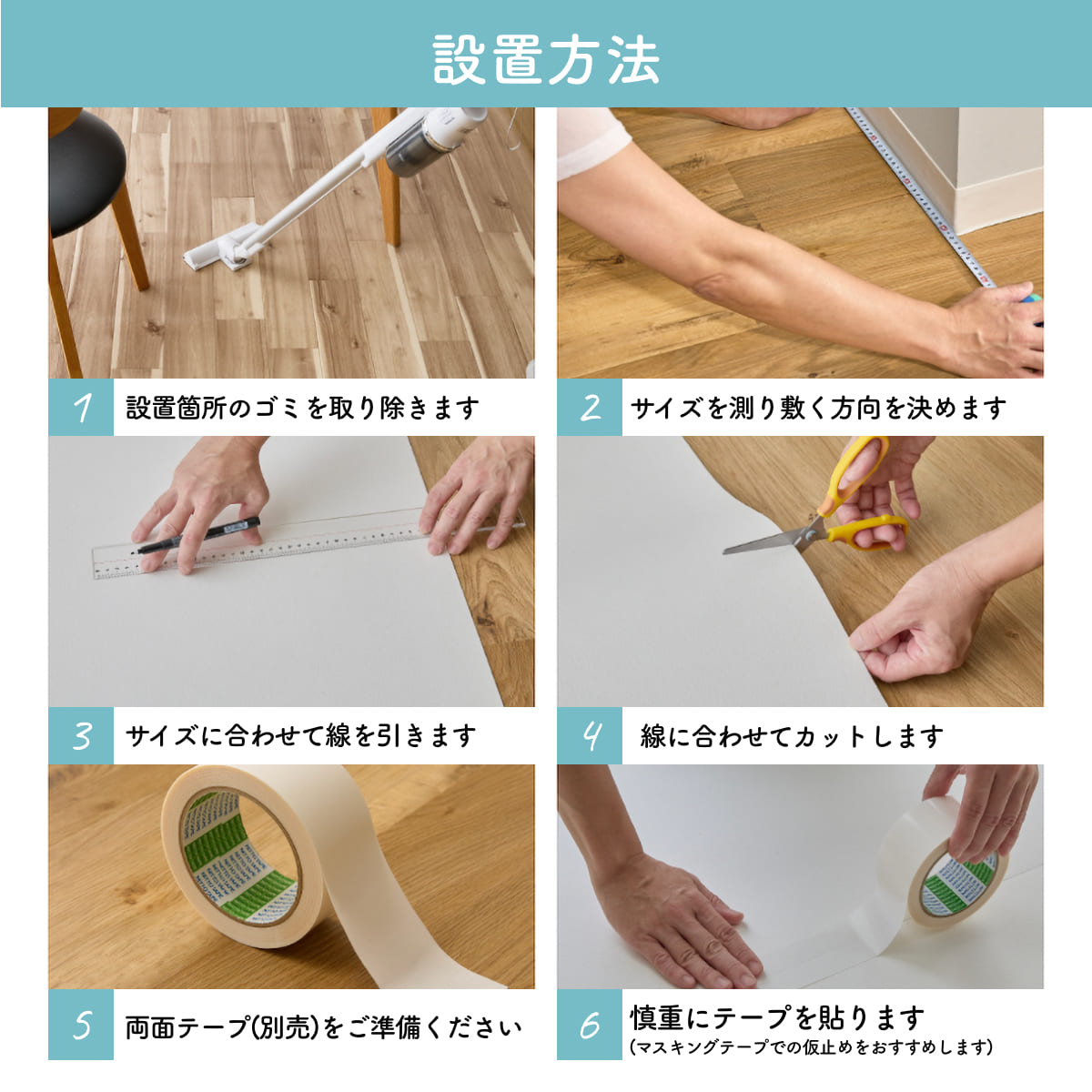 設置方法

1 設置箇所のゴミを取り除きます

2 サイズを測り敷く方向を決めます

3 サイズに合わせて線を引きます

4 線に合わせてカットします

5 両面テープ(別売)をご準備ください

6 慎重にテープを貼ります
(マスキングテープでの仮止めをおすすめします)