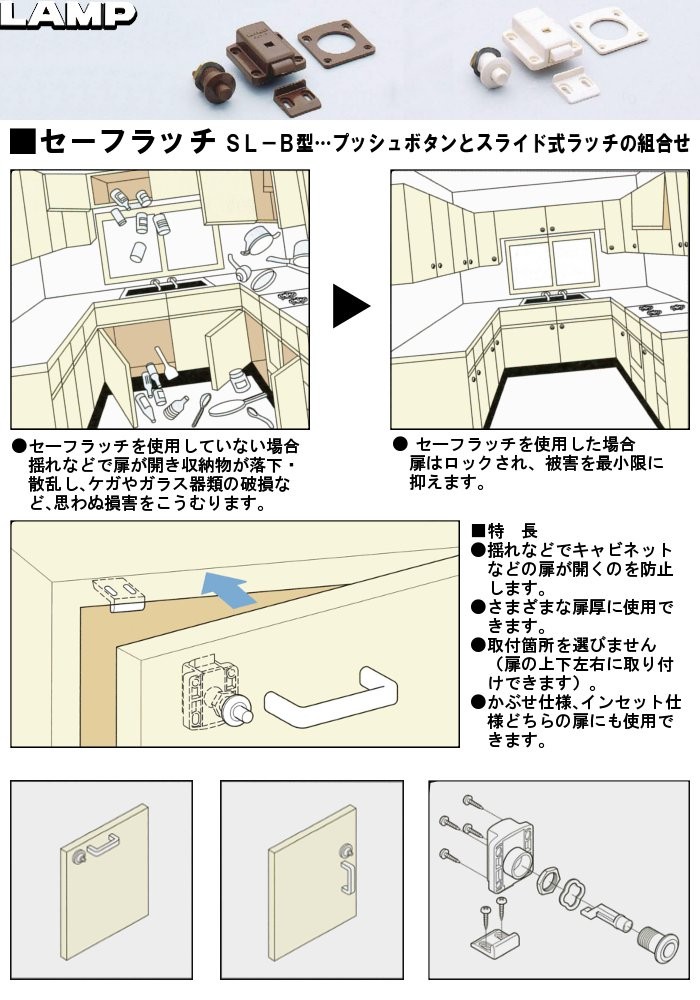 LAMP

■セーフラッチ SL－B型…プッシュボタンとスライド式ラッチの組合せ

●セーフラッチを使用していない場合
揺れなどで扉が開き収納物が落下・散乱し、ケガやガラス器類の破損など、思わぬ損害をこうむります。

● セーフラッチを使用した場合
扉はロックされ、被害を最小限に抑えます。

■特　長
●揺れなどでキャビネットなどの扉が開くのを防止します。
●さまざまな扉厚に使用できます。
●取付箇所を選びません（扉の上下左右に取り付けできます）。
●かぶせ仕様､インセット仕様どちらの扉にも使用できます。