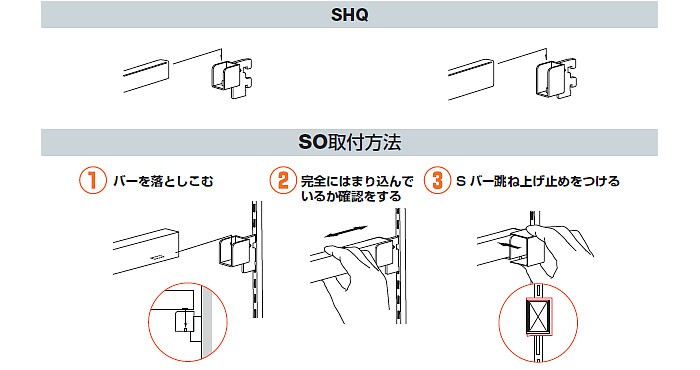 SHQ

SO取付方法

1 バーを落としこむ

2 完全にはまり込んでいるか確認をする

3 S バー跳ね上げ止めをつける