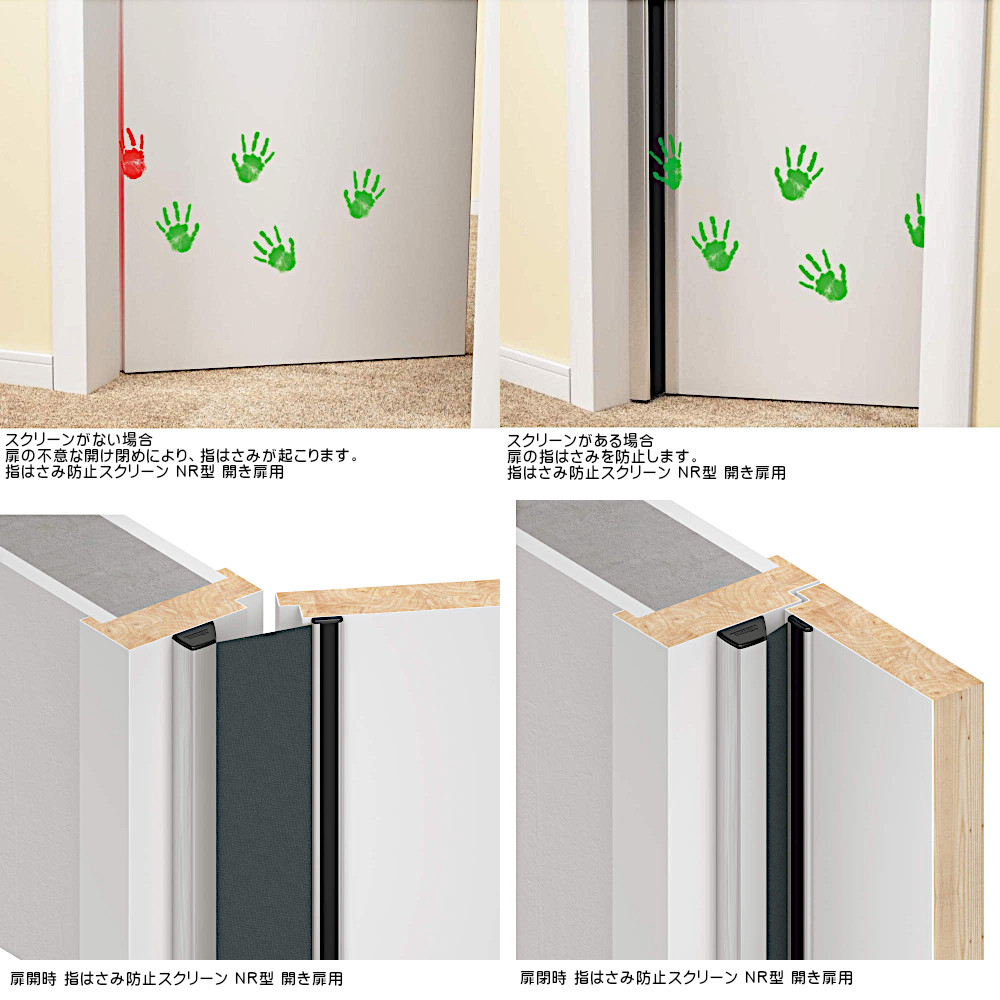 スクリーンがない場合
扉の不意な開け閉めにより、指はさみが起こります。
指はさみ防止スクリーン NR型 開き扉用

スクリーンがある場合
扉の指はさみを防止します。
指はさみ防止スクリーン NR型 開き扉用

扉開時 指はさみ防止スクリーン NR型 開き扉用

扉閉時 指はさみ防止スクリーン NR型 開き扉用