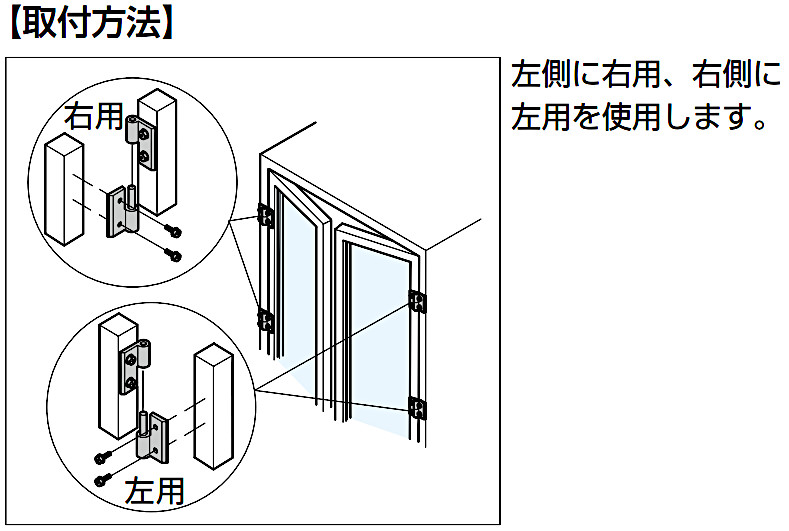 【取付方法】

右用

左用

左側に右用、右側に左用を使用します。