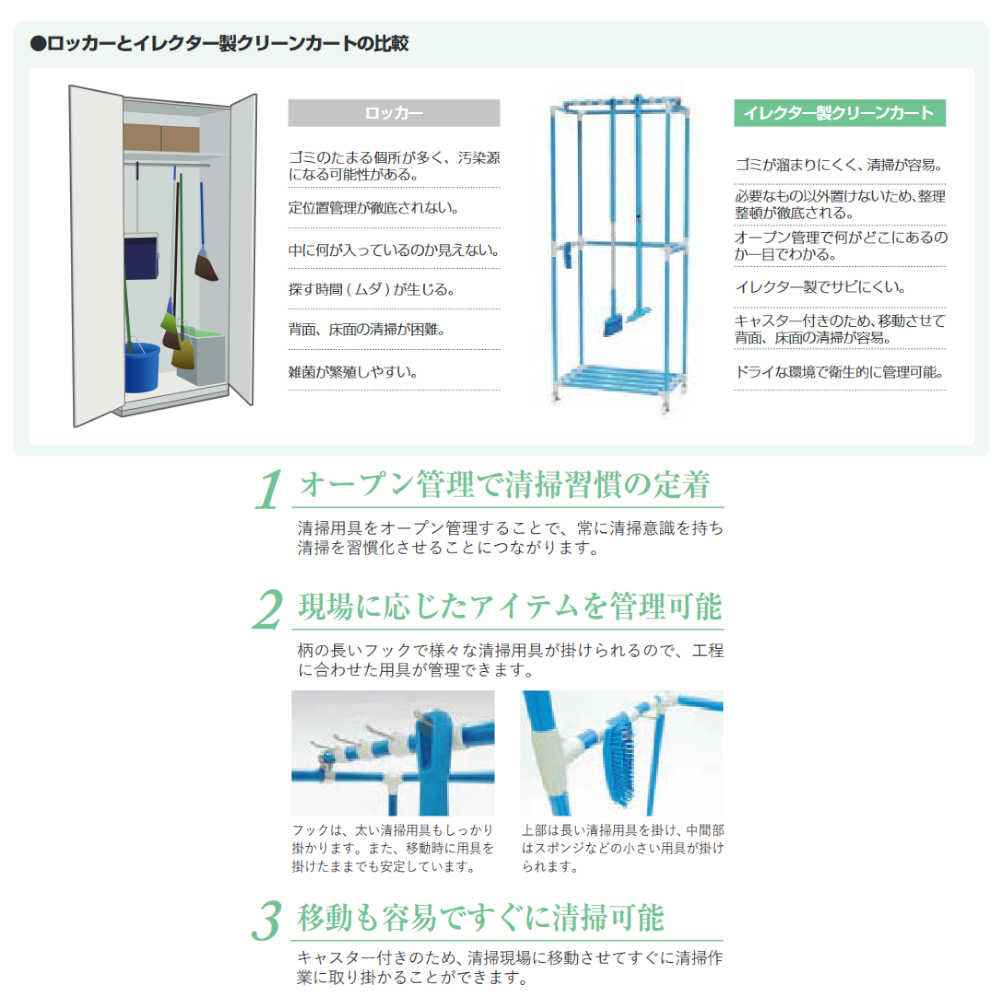 ●ロッカーとイレクター製クリーンカートの比較

ロッカー

ゴミのたまる個所が多く、汚染源になる可能性がある。

定位置管理が徹底されない。

中に何が入っているのか見えない。

探す時間（ムダ）が生じる。

背面、床面の清掃が困難。

雑菌が繁殖しやすい。

イレクター製クリーンカート

ゴミが溜まりにくく、清掃が容易。

必要なもの以外置けないため、整理整頓が徹底される。

オープン管理で何がどこにあるのか一目でわかる。

イレクター製でサビにくい。

キャスター付きのため、移動させて背面、床面の清掃が容易。

ドライな環境で衛生的に管理可能。

1 オープン管理で清掃習慣の定着

清掃用具をオープン管理することで、常に清掃意識を持ち清掃を習慣化させることにつながります。

2 現場に応じたアイテムを管理可能

柄の長いフックで様々な清掃用具が掛けられるので、工程に合わせた用具が管理できます。

フックは、太い清掃用具もしっかり掛かります。また、移動時に用具を掛けたままでも安定しています。

上部は長い清掃用具を掛け、中間部はスポンジなどの小さい用具が掛けられます。

3 移動も容易ですぐに清掃可能

キャスター付きのため、清掃現場に移動させてすぐに清掃作業に取り掛かることができます。