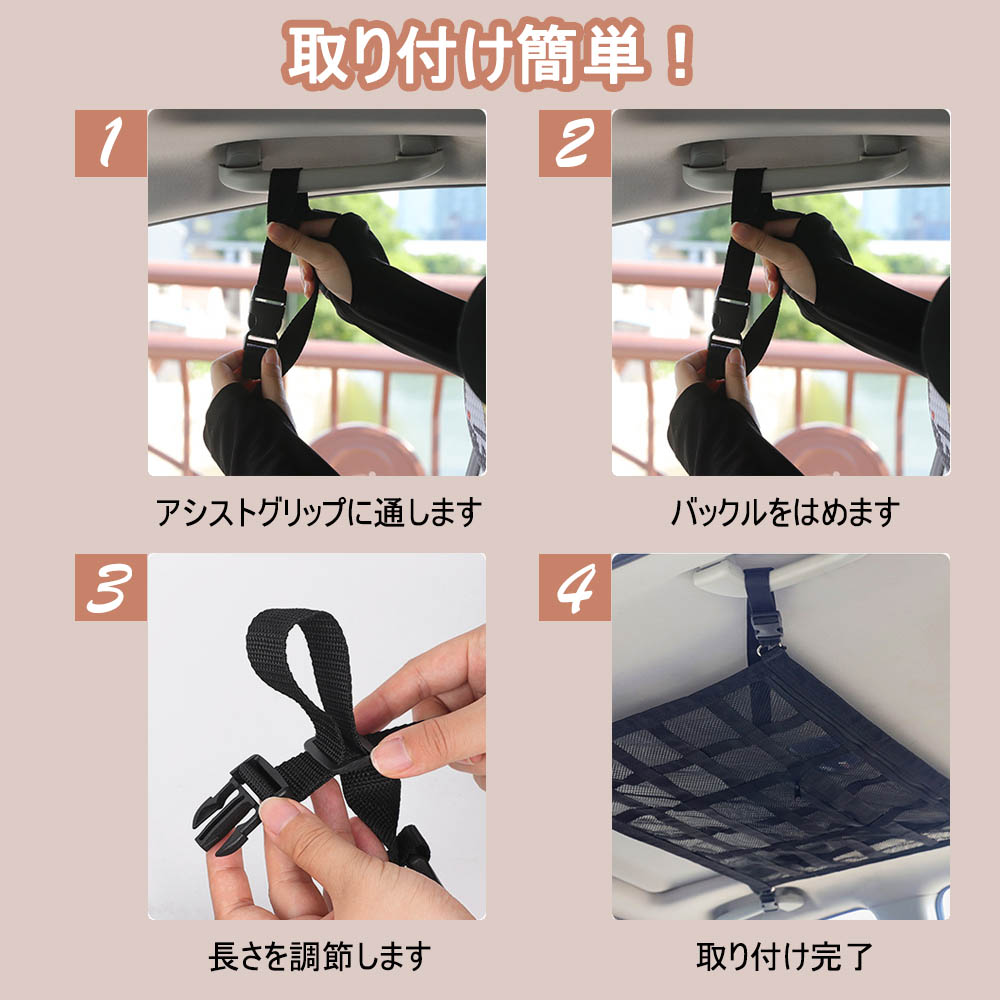 取り付け簡単！

1

アシストグリップに通します

2

バックルをはめます

3

長さを調節します

4

取り付け完了