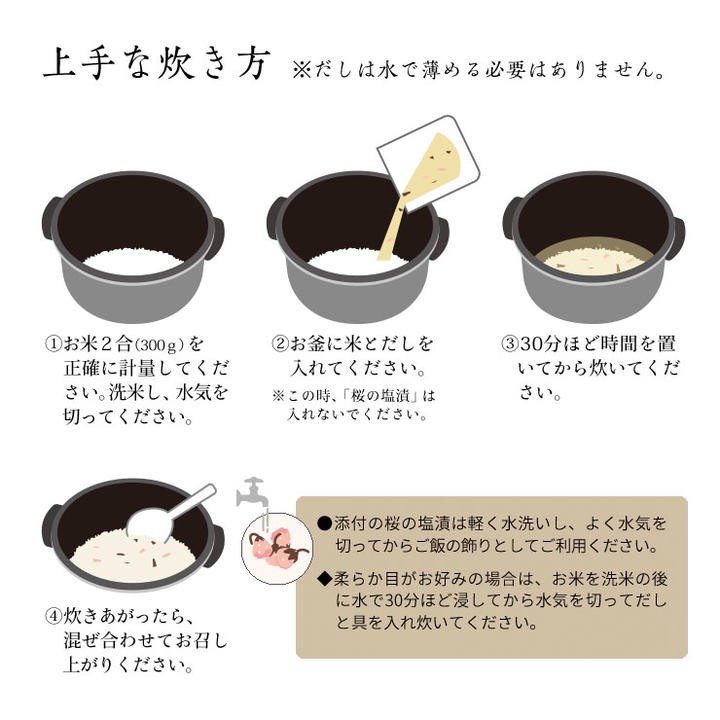 上手な炊き方 ※だしは水で薄める必要はありません。

①お米２合(300g)を正確に計量してください。洗米し、水気を切ってください。

②お釜に米とだしを入れてください。
※この時、「桜の塩漬」は入れないでください。

③30分ほど時間を置いてから炊いてください。

④炊きあがったら、混ぜ合わせてお召し上がりください。

●添付の桜の塩漬は軽く水洗いし、よく水気を切ってからご飯の飾りとしてご利用ください。

◆柔らか目がお好みの場合は、お米を洗米の後に水で30分ほど浸してから水気を切ってだしと具を入れ炊いてください。