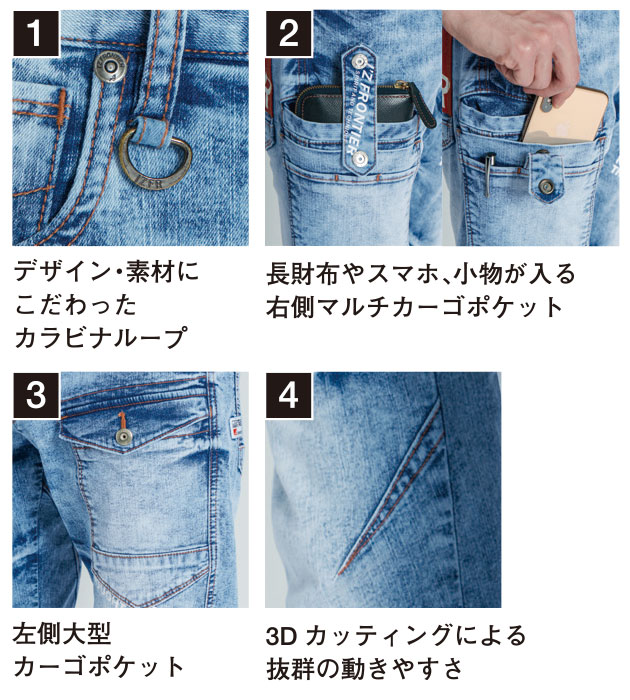 1

デザイン・素材にこだわったカラビナループ

2

Z-FRONTIER

長財布やスマホ、小物が入る右側マルチカーゴポケット

3

左側大型カーゴポケット

4

3D カッティングによる抜群の動きやすさ