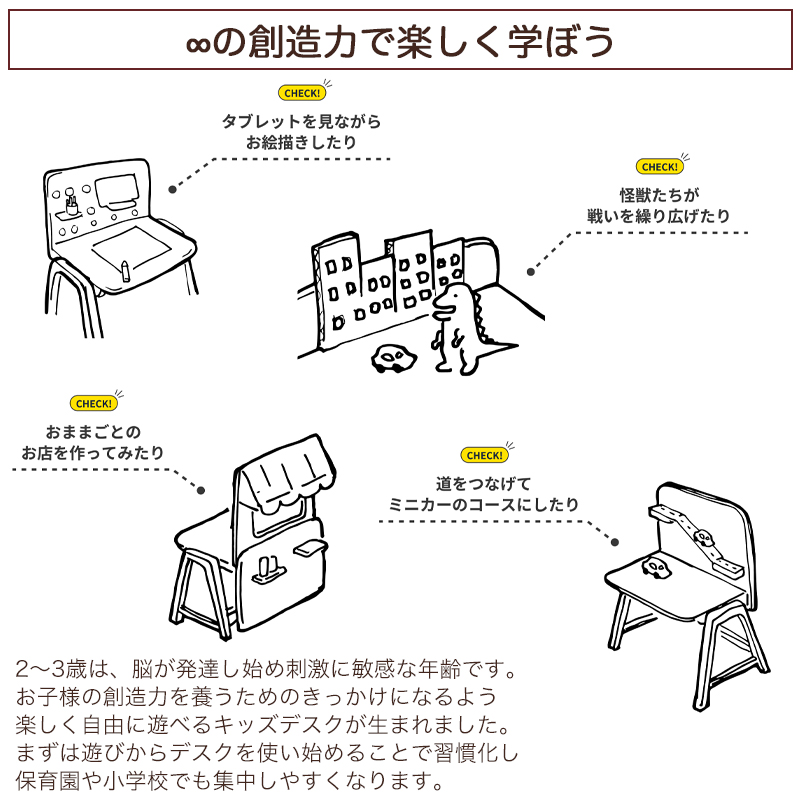 ∞の創造力で楽しく学ぼう

CHECK!
タブレットを見ながら
お絵描きしたり

CHECK!
怪獣たちが
戦いを繰り広げたり

CHECK!
おままごとの
お店を作ってみたり

CHECK!
道をつなげて
ミニカーのコースにしたり

2〜3歳は、脳が発達し始め刺激に敏感な年齢です。
お子様の創造力を養うためのきっかけになるよう
楽しく自由に遊べるキッズデスクが生まれました。
まずは遊びからデスクを使い始めることで習慣化し
保育園や小学校でも集中しやすくなります。