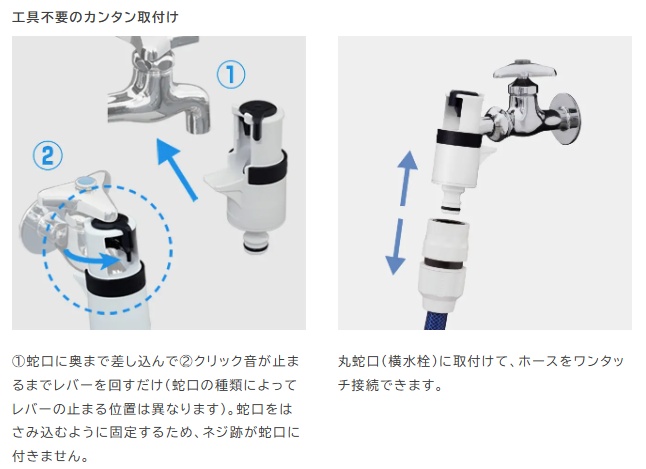 工具不要のカンタン取付け

①

②

①蛇口に奥まで差し込んで②クリック音が止まるまでレバーを回すだけ(蛇口の種類によってレバーの止まる位置は異なります)。蛇口をはさみ込むように固定するため、ネジ跡が蛇口に付きません。

丸蛇口(横水栓)に取付けて、ホースをワンタッチ接続できます。