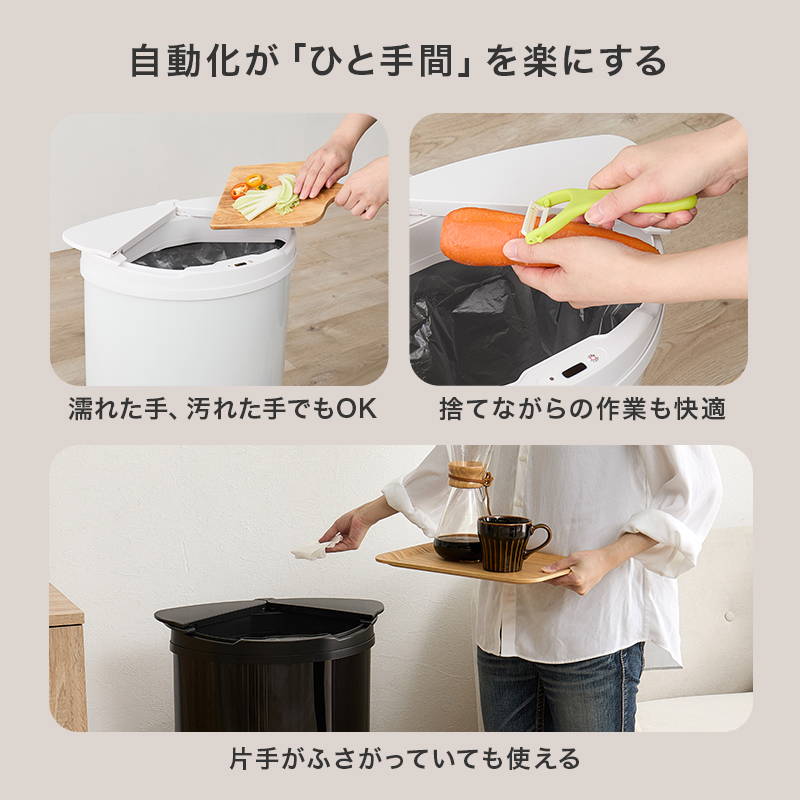 自動化が「ひと手間」を楽にする

濡れた手、汚れた手でもOK

捨てながらの作業も快適

片手がふさがっていても使える