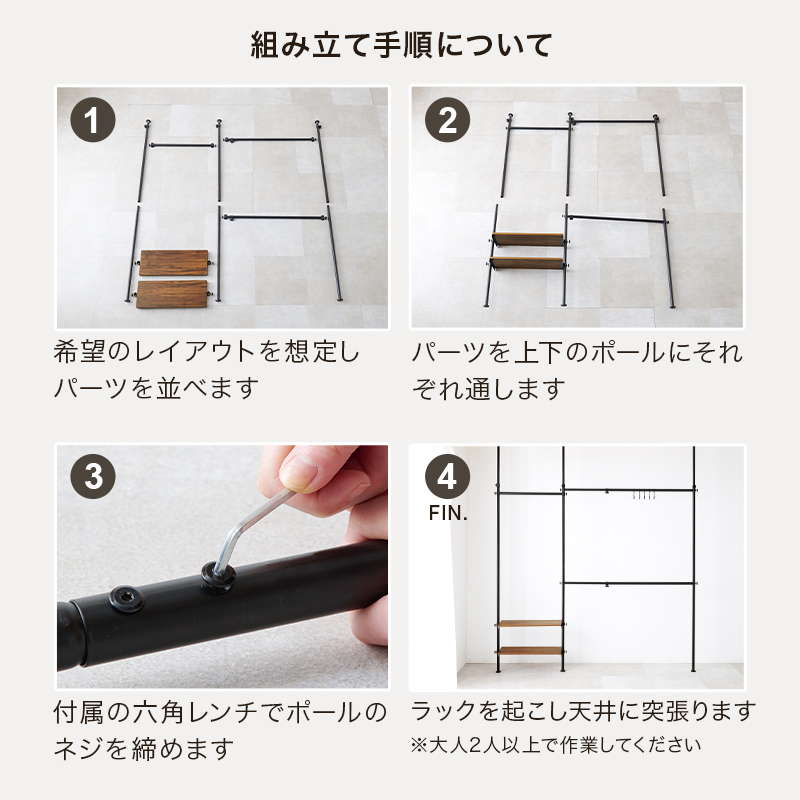 組み立て手順について

1

希望のレイアウトを想定しパーツを並べます

2

パーツを上下のポールにそれぞれ通します

3

付属の六角レンチでポールのネジを締めます

4
FIN.

ラックを起こし天井に突張ります
※大人2人以上で作業してください