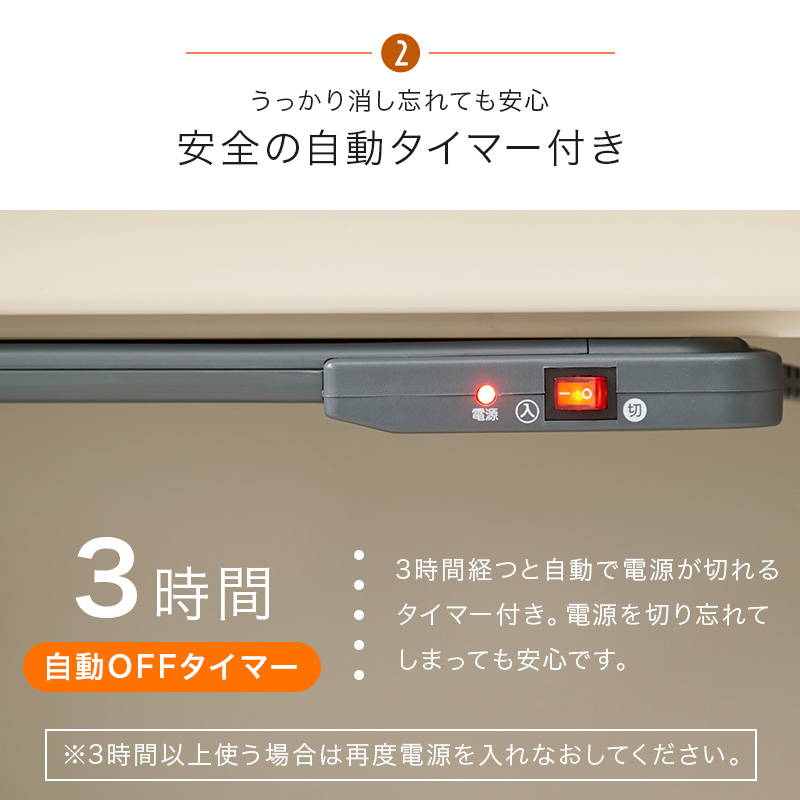 2

うっかり消し忘れても安心

安全の自動タイマー付き

電源 入 切

3時間

自動OFFタイマー

3時間経つと自動で電源が切れるタイマー付き。電源を切り忘れてしまっても安心です。

※3時間以上使う場合は再度電源を入れなおしてください。