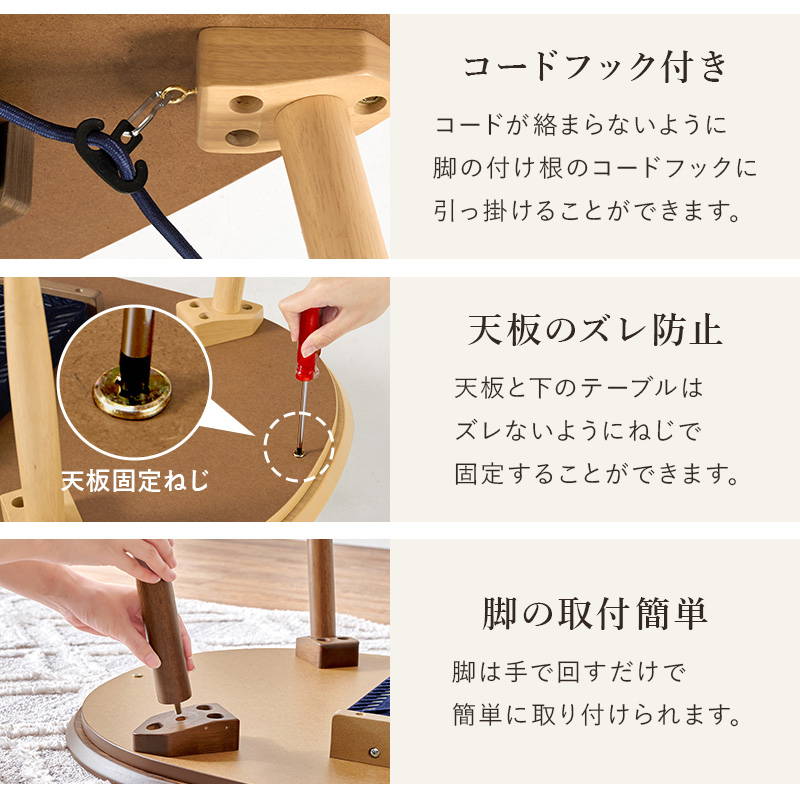 コードフック付き

コードが絡まらないように
脚の付け根のコードフックに
引っ掛けることができます。

天板固定ねじ

天板のズレ防止

天板と下のテーブルは
ズレないようにねじで
固定することができます。

脚の取付簡単

脚は手で回すだけで
簡単に取り付けられます。