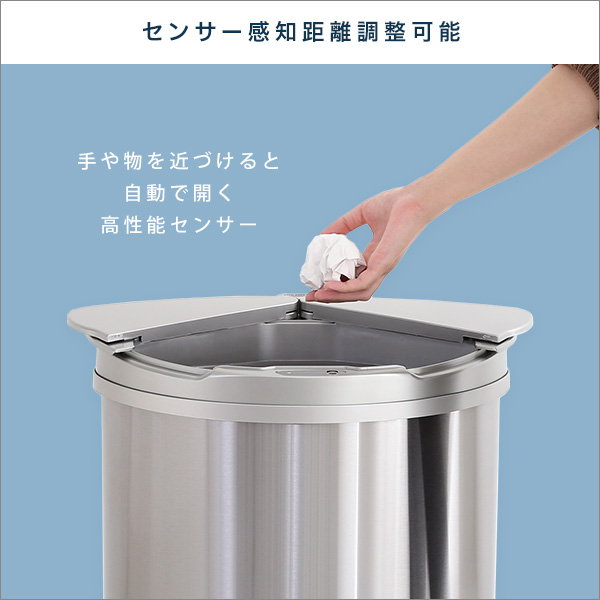 センサー感知距離調整可能

手や物を近づけると
自動で開く
高性能センサー