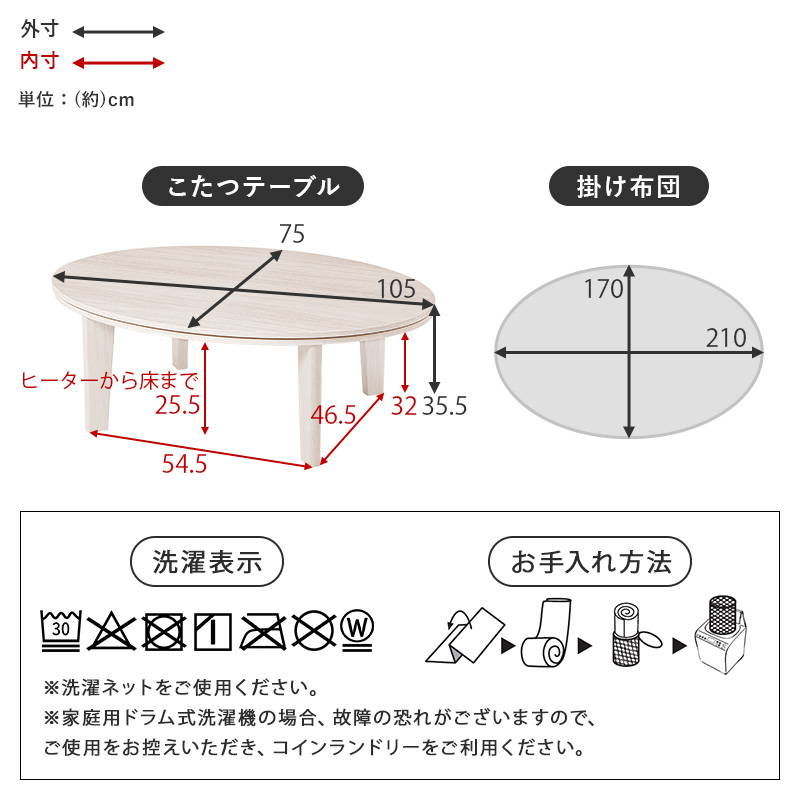 外寸
内寸
単位：(約)cm

こたつテーブル
75
105
ヒーターから床まで
25.5
46.5
32
35.5
54.5

掛け布団
170
210

洗濯表示
30
Ⓦ

お手入れ方法

※洗濯ネットをご使用ください。
※家庭用ドラム式洗濯機の場合、故障の恐れがございますので、ご使用をお控えいただき、コインランドリーをご利用ください。