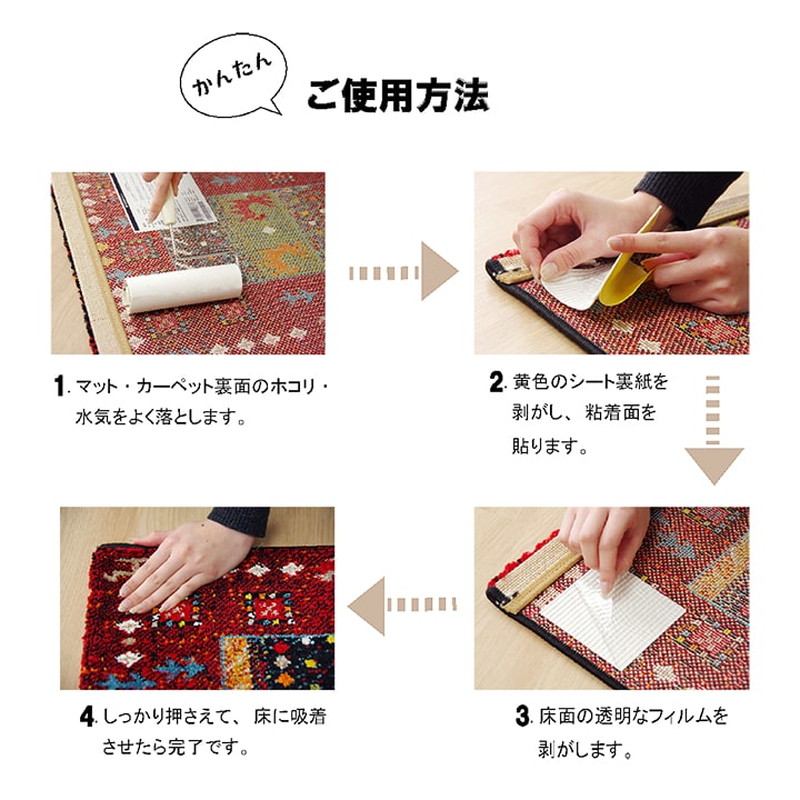 かんたん

ご使用方法

1. マット・カーペット裏面のホコリ・水気をよく落とします。

2. 黄色のシート裏紙を剥がし、粘着面を貼ります。

3. 床面の透明なフィルムを剥がします。

4. しっかり押さえて、床に吸着させたら完了です。