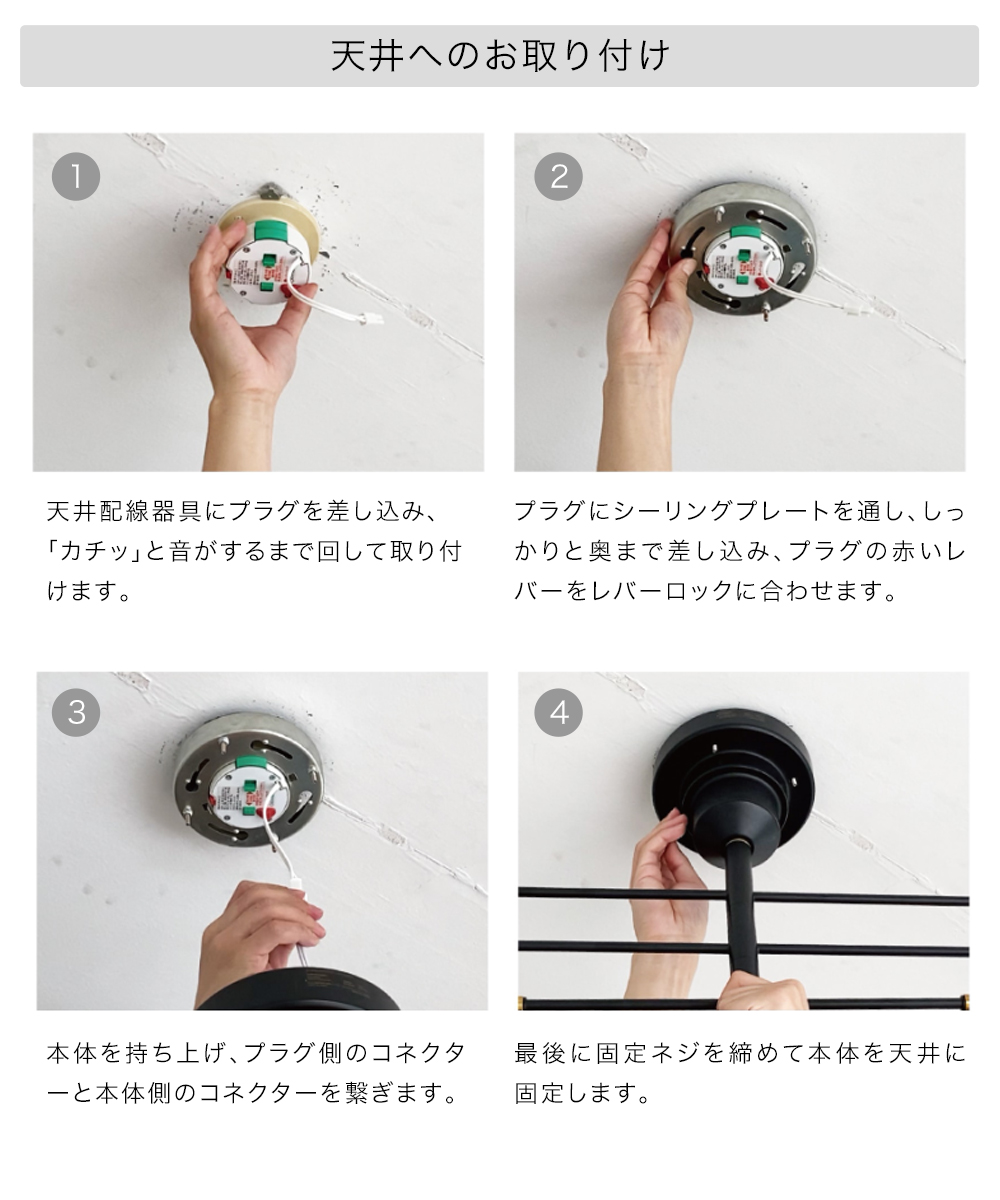 天井へのお取り付け

1

天井配線器具にプラグを差し込み、「カチッ」と音がするまで回して取り付けます。

2

プラグにシーリングプレートを通し、しっかりと奥まで差し込み、プラグの赤いレバーをレバーロックに合わせます。

3

本体を持ち上げ、プラグ側のコネクターと本体側のコネクターを繋ぎます。

4

最後に固定ネジを締めて本体を天井に固定します。