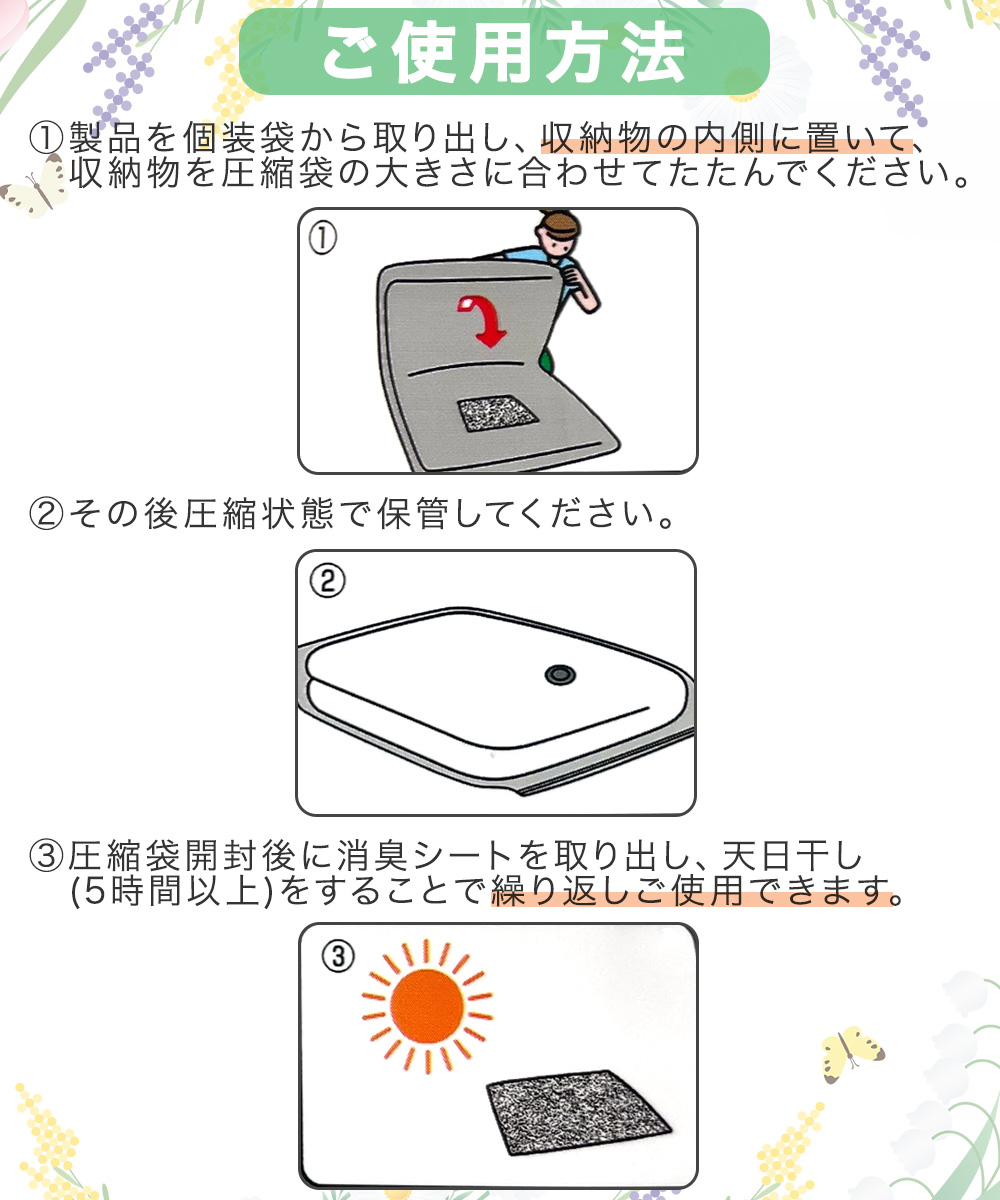 ご使用方法

①製品を個装袋から取り出し、収納物の内側に置いて、収納物を圧縮袋の大きさに合わせてたたんでください。

①

②その後圧縮状態で保管してください。

②

③圧縮袋開封後に消臭シートを取り出し、天日干し(5時間以上)をすることで繰り返しご使用できます。

③