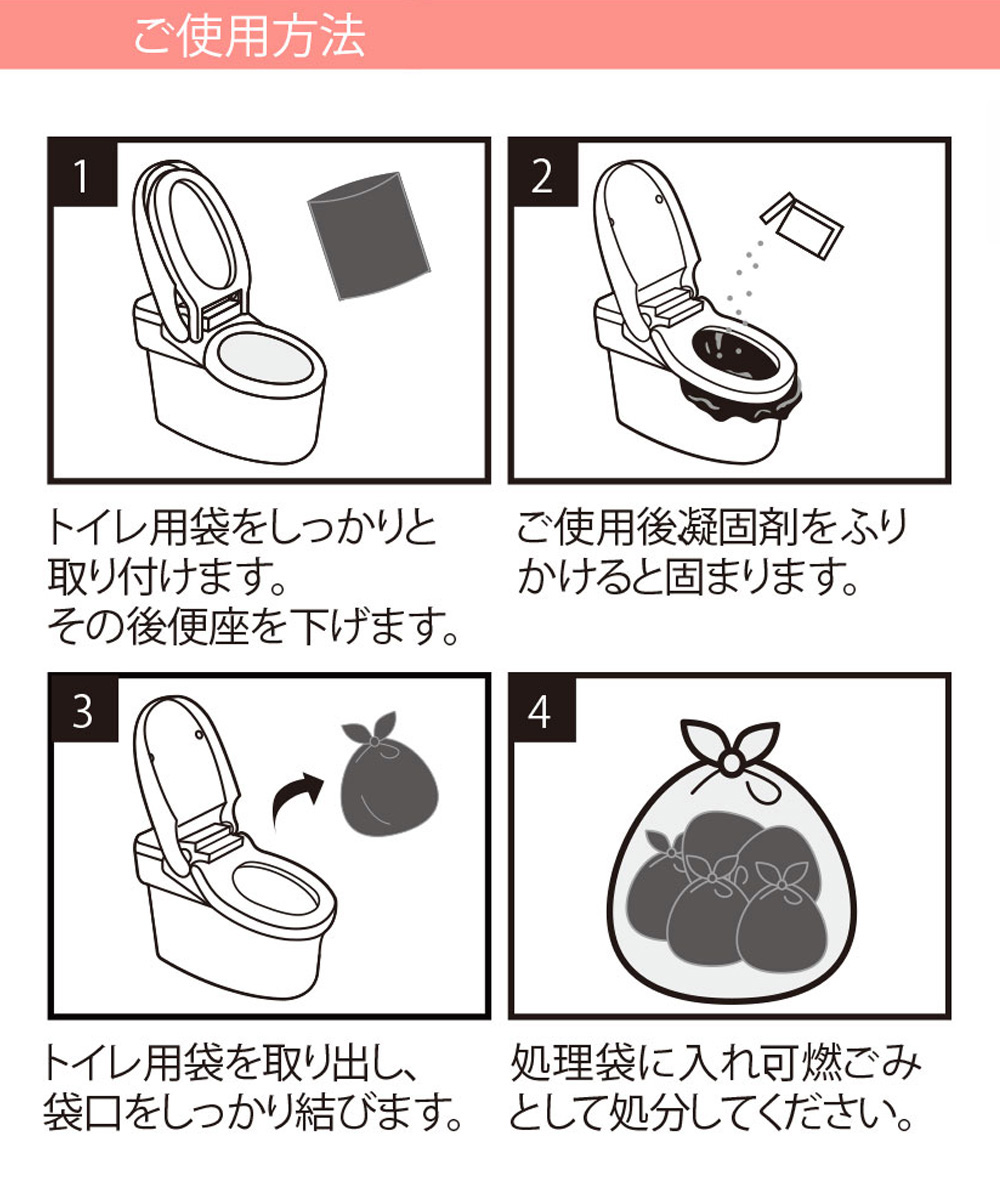 ご使用方法

1

トイレ用袋をしっかりと取り付けます。
その後便座を下げます。

2

ご使用後凝固剤をふりかけると固まります。

3

トイレ用袋を取り出し、袋口をしっかり結びます。

4

処理袋に入れ可燃ごみとして処分してください。