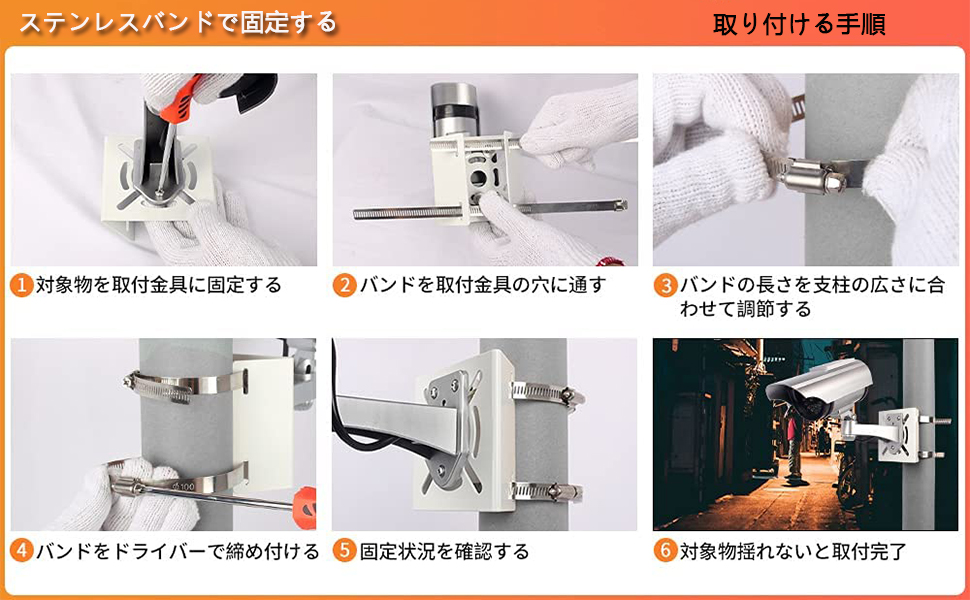 ステンレスバンドで固定する

取り付ける手順

1 対象物を取付金具に固定する

2 バンドを取付金具の穴に通す

3 バンドの長さを支柱の広さに合わせて調節する

4 バンドをドライバーで締め付ける

5 固定状況を確認する

6 対象物揺れないと取付完了