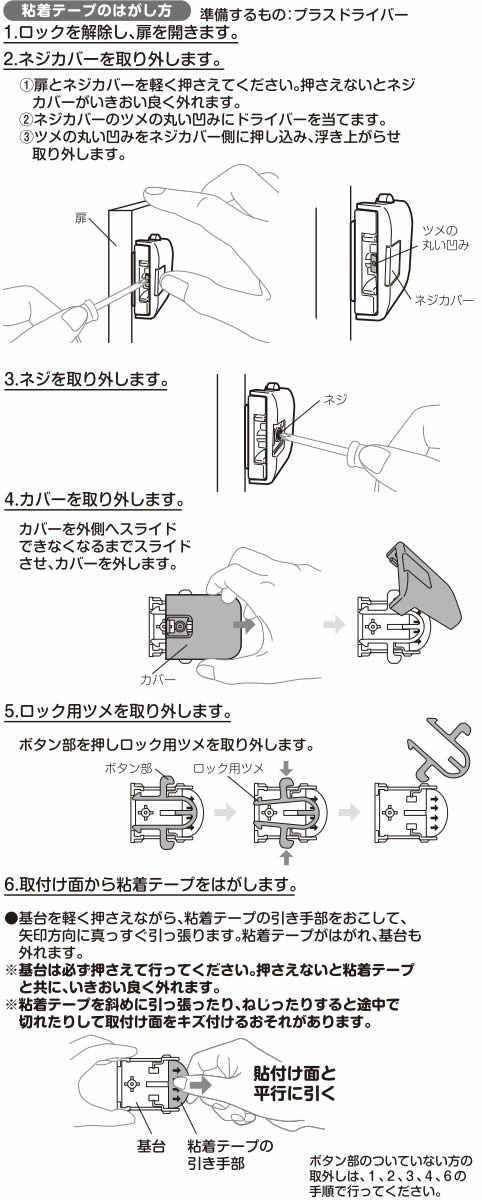 粘着テープのはがし方　準備するもの：プラスドライバー

1.ロックを解除し、扉を開きます。

2.ネジカバーを取り外します。

①扉とネジカバーを軽く押さえてください。押さえないとネジカバーがいきおい良く外れます。
②ネジカバーのツメの丸い凹みにドライバーを当てます。
③ツメの丸い凹みをネジカバー側に押し込み、浮き上がらせ取り外します。

扉

ツメの丸い凹み

ネジカバー

3.ネジを取り外します。

ネジ

4.カバーを取り外します。

カバーを外側へスライドできなくなるまでスライドさせ、カバーを外します。

カバー

5.ロック用ツメを取り外します。

ボタン部を押しロック用ツメを取り外します。

ボタン部

ロック用ツメ

6.取付け面から粘着テープをはがします。

●基台を軽く押さえながら、粘着テープの引き手部をおこして、矢印方向に真っすぐ引っ張ります。粘着テープがはがれ、基台も外れます。
※基台は必ず押さえて行ってください。押さえないと粘着テープと共に、いきおい良く外れます。
※粘着テープを斜めに引っ張ったり、ねじったりすると途中で切れたりして取付け面をキズ付けるおそれがあります。

貼付け面と平行に引く

基台

粘着テープの引き手部

ボタン部のついていない方の取外しは、1、2、3、4、6の手順で行ってください。