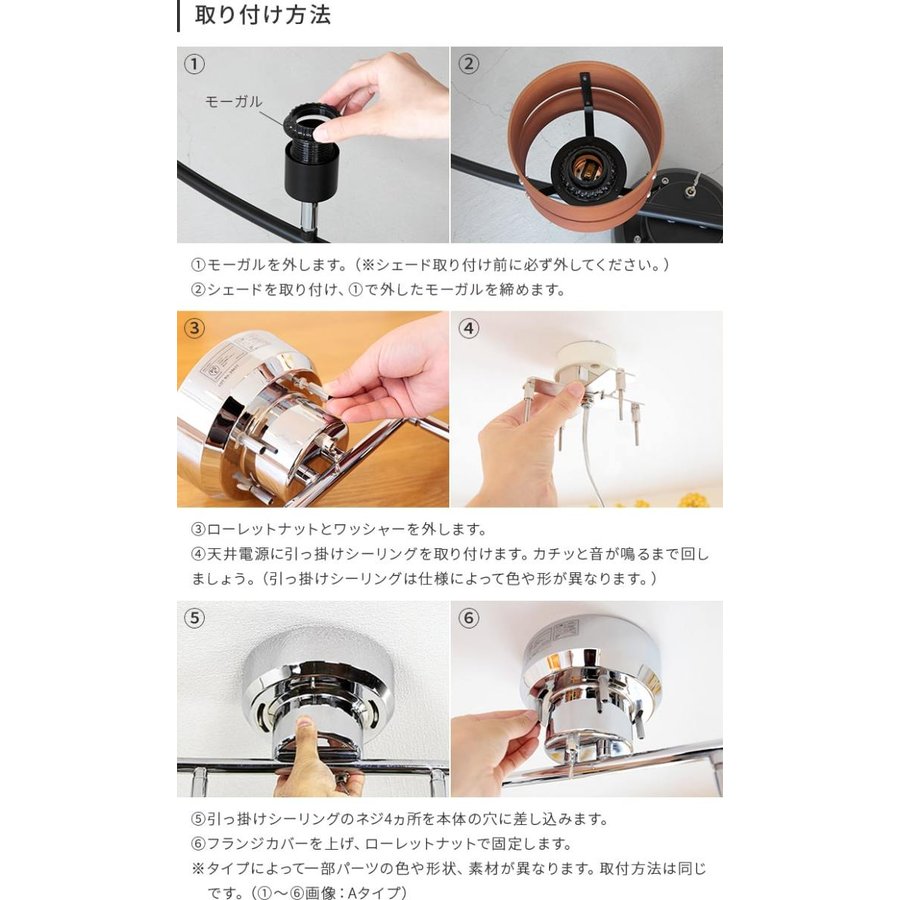 取り付け方法

①

モーガル

②

①モーガルを外します。（※シェード取り付け前に必ず外してください。）
②シェードを取り付け、①で外したモーガルを締めます。

③

④

③ローレットナットとワッシャーを外します。
④天井電源に引っ掛けシーリングを取り付けます。カチッと音が鳴るまで回しましょう。（引っ掛けシーリングは仕様によって色や形が異なります。）

⑤

⑥

⑤引っ掛けシーリングのネジ4ヵ所を本体の穴に差し込みます。
⑥フランジカバーを上げ、ローレットナットで固定します。
※タイプによって一部パーツの色や形状、素材が異なります。取付方法は同じです。（①〜⑥画像：Aタイプ）