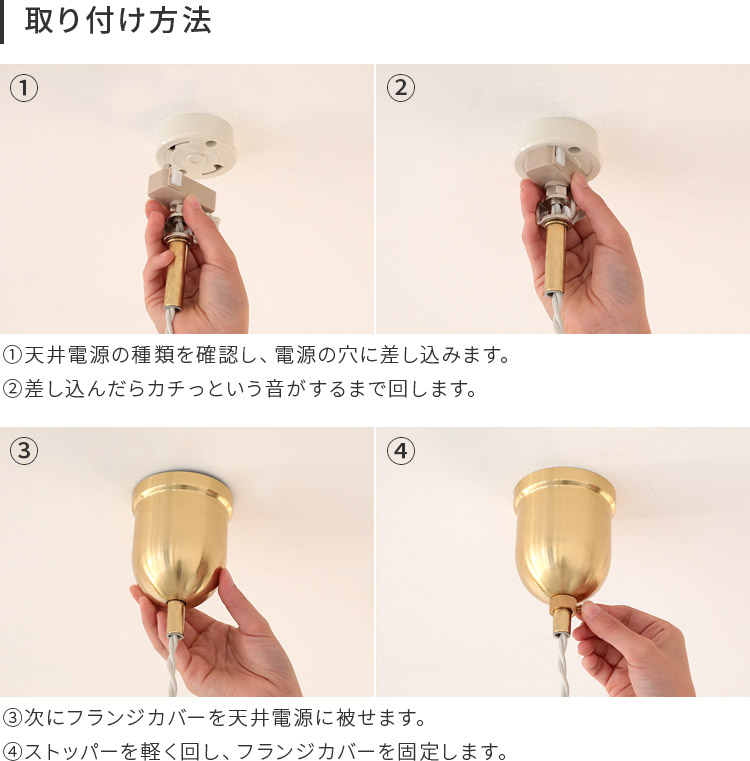 取り付け方法

①

②

①天井電源の種類を確認し、電源の穴に差し込みます。
②差し込んだらカチっという音がするまで回します。

③

④

③次にフランジカバーを天井電源に被せます。
④ストッパーを軽く回し、フランジカバーを固定します。