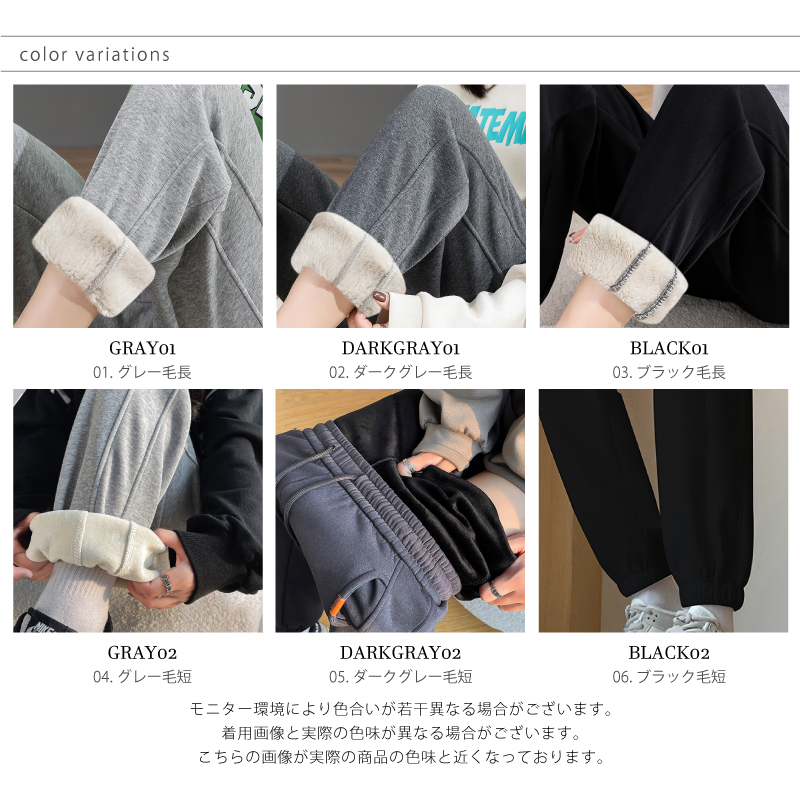 color variations

GRAY01
01. グレー毛長

DARKGRAY01
02. ダークグレー毛長

BLACK01
03. ブラック毛長

GRAY02
04. グレー毛短

DARKGRAY02
05. ダークグレー毛短

BLACK02
06. ブラック毛短

モニター環境により色合いが若干異なる場合がございます。
着用画像と実際の色味が異なる場合がございます。
こちらの画像が実際の商品の色味と近くなっております。