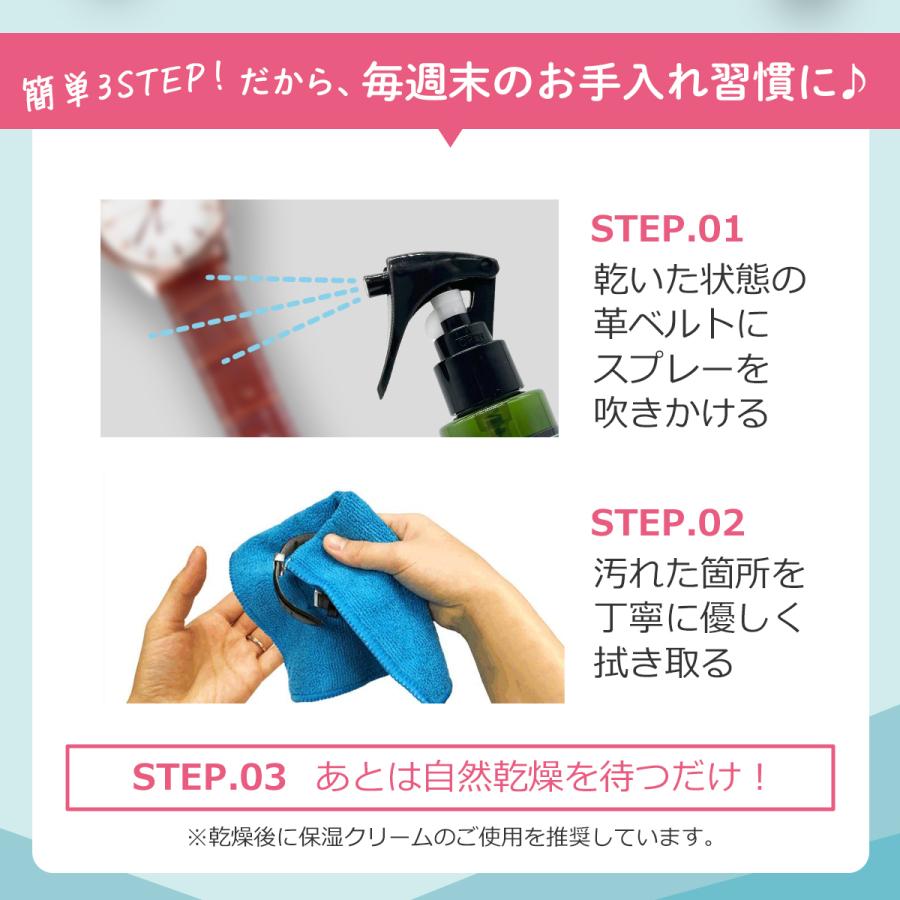 簡単3STEP！だから、毎週末のお手入れ習慣に♪

STEP.01
乾いた状態の革ベルトにスプレーを吹きかける

STEP.02
汚れた箇所を丁寧に優しく拭き取る

STEP.03 あとは自然乾燥を待つだけ！

※乾燥後に保湿クリームのご使用を推奨しています。