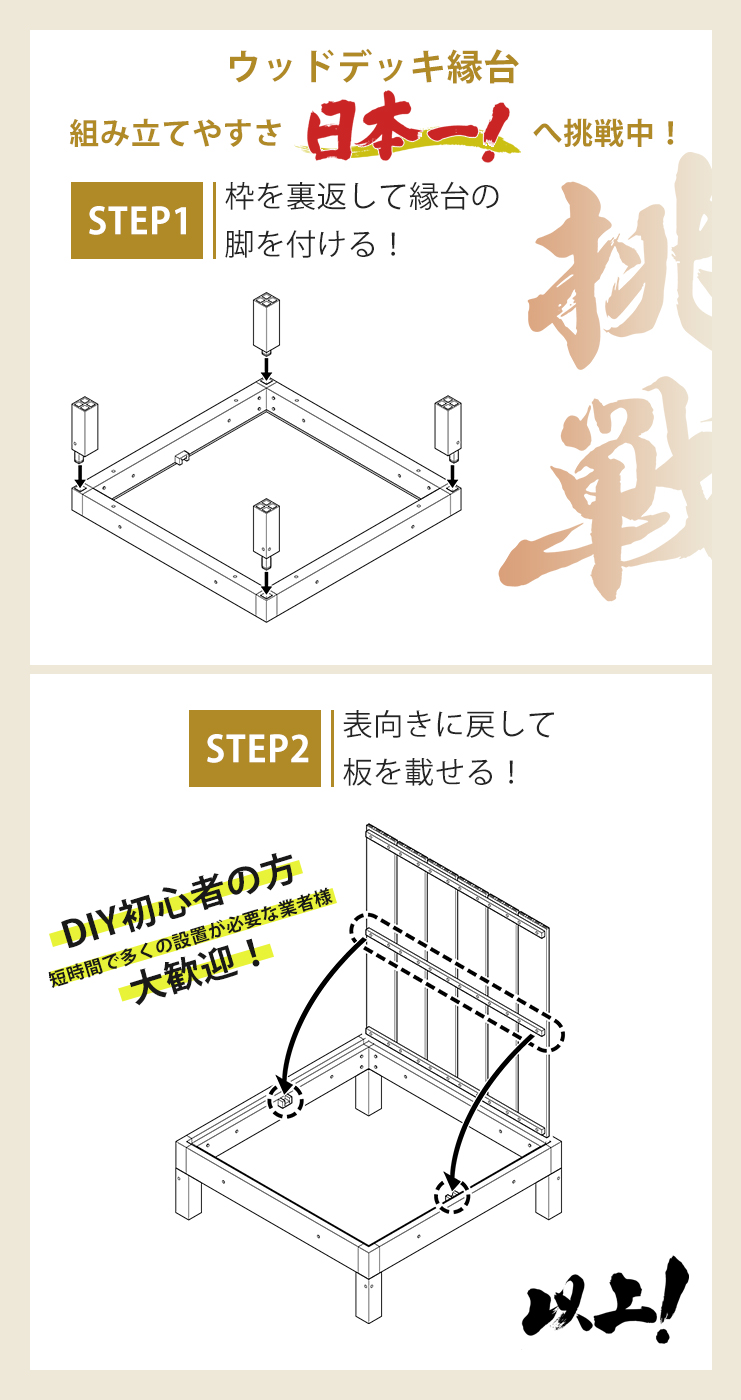 ウッドデッキ縁台

組み立てやすさ 日本一! へ挑戦中！

STEP1 枠を裏返して縁台の脚を付ける！

挑戦

STEP2 表向きに戻して板を載せる！

DIY初心者の方
短時間で多くの設置が必要な業者様
大歓迎！

以上!