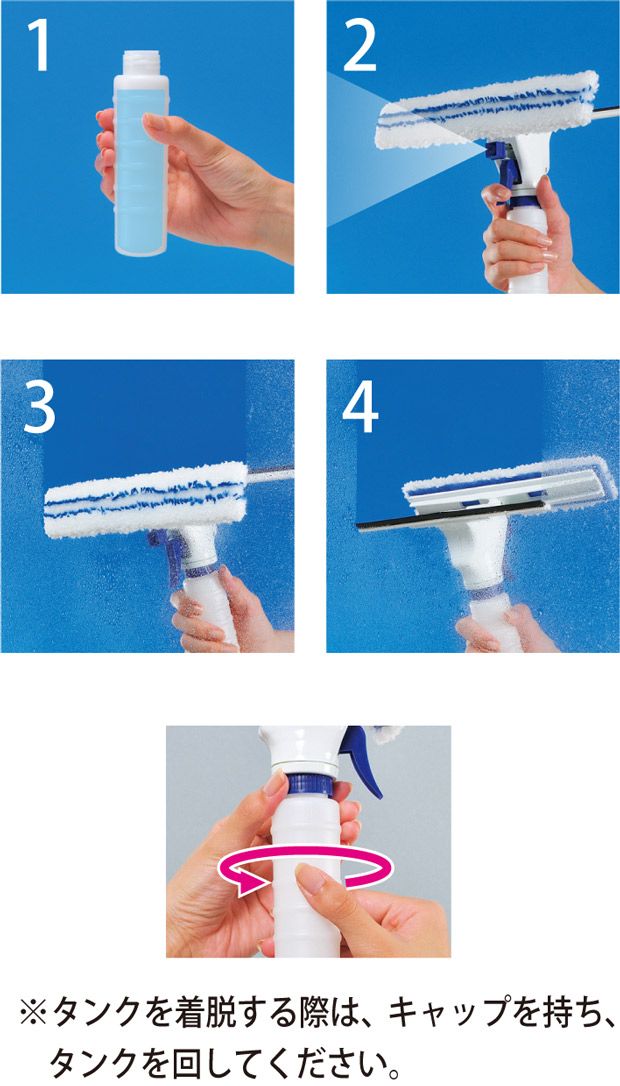 1

2

3

4

※タンクを着脱する際は、キャップを持ち、タンクを回してください。