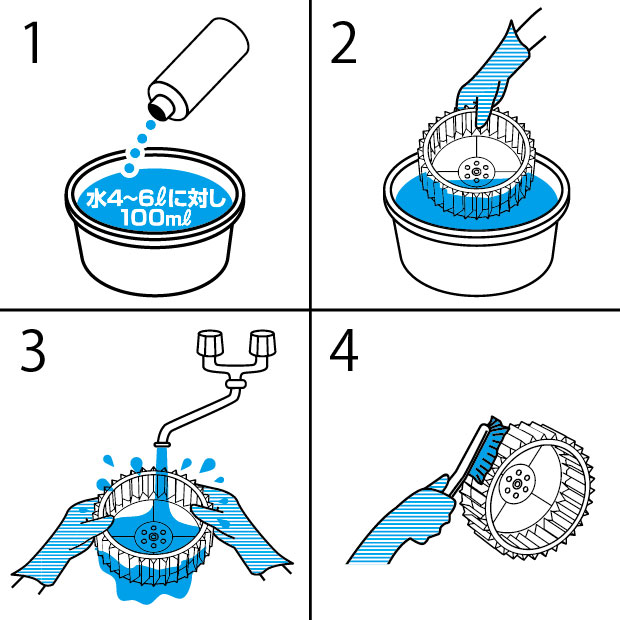 1

水4~6ℓに対し
100mℓ

2

3

4