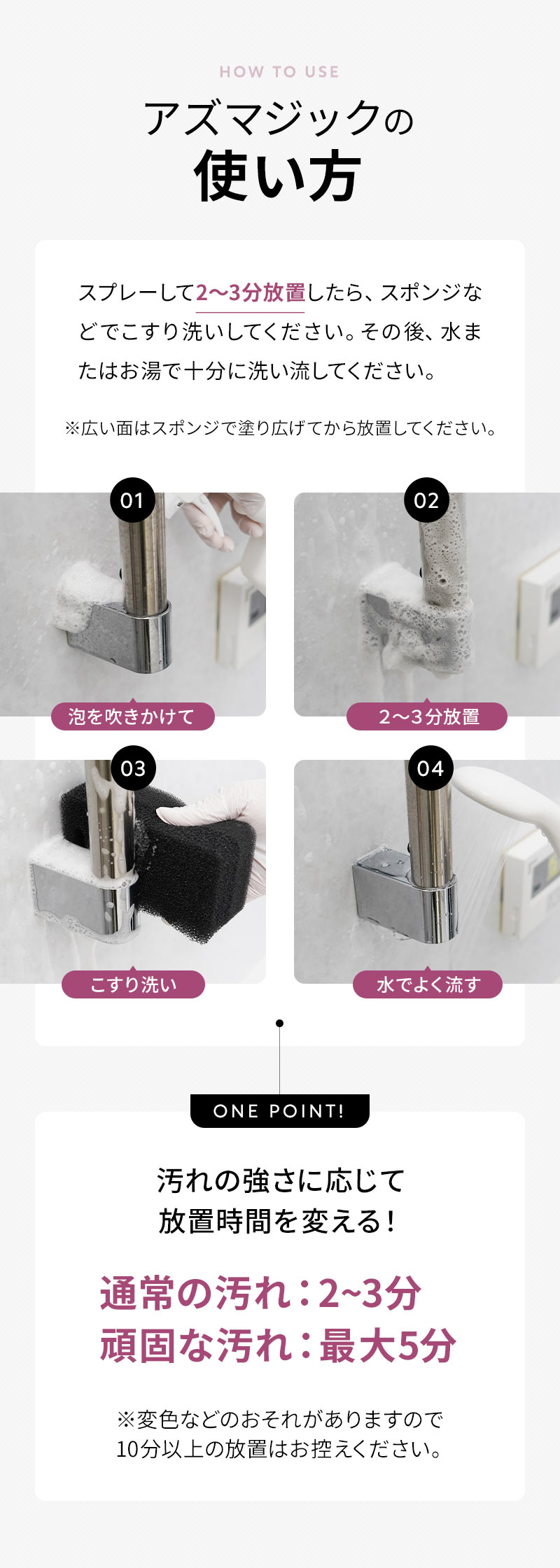 HOW TO USE

アズマジックの
使い方

スプレーして2〜3分放置したら、スポンジなどでこすり洗いしてください。その後、水またはお湯で十分に洗い流してください。

※広い面はスポンジで塗り広げてから放置してください。

01

泡を吹きかけて

02

2〜3分放置

03

こすり洗い

04

水でよく流す

ONE POINT!

汚れの強さに応じて
放置時間を変える！

通常の汚れ：2~3分
頑固な汚れ：最大5分

※変色などのおそれがありますので
10分以上の放置はお控えください。