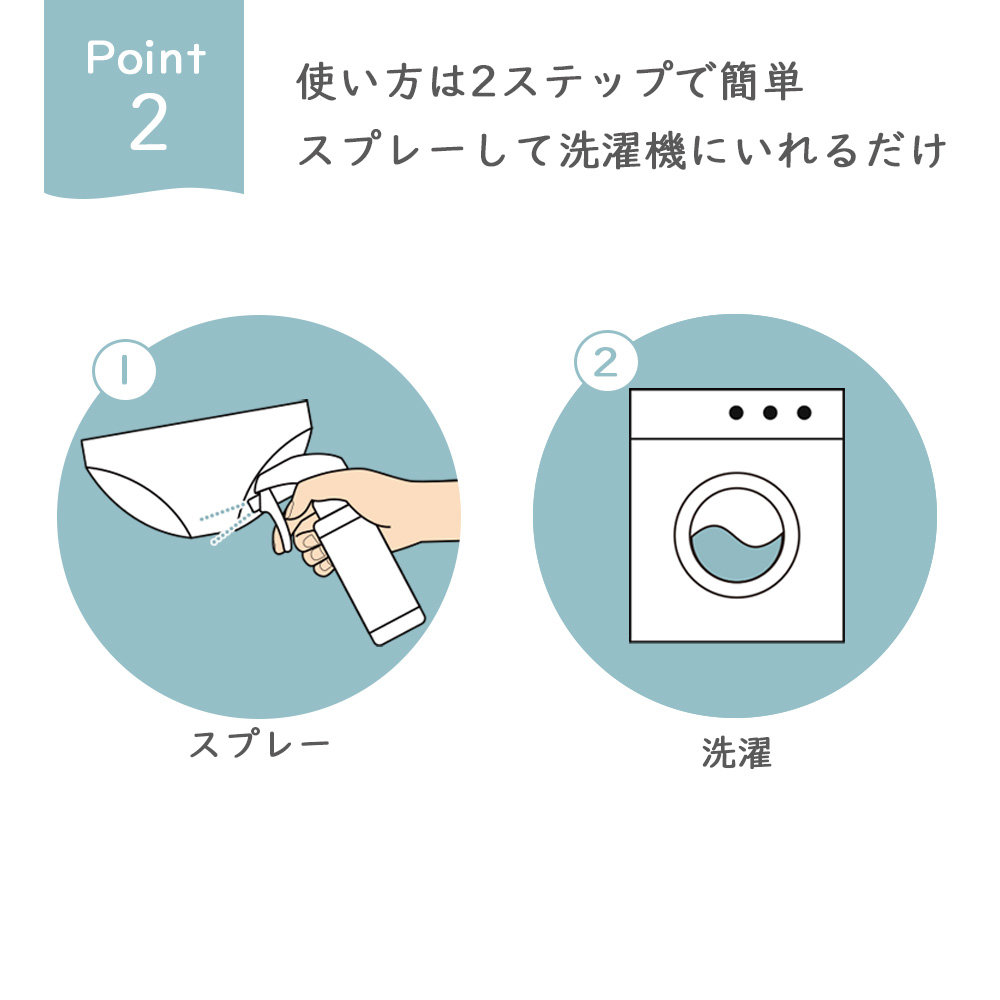 Point
2

使い方は2ステップで簡単
スプレーして洗濯機にいれるだけ

1

スプレー

2

洗濯