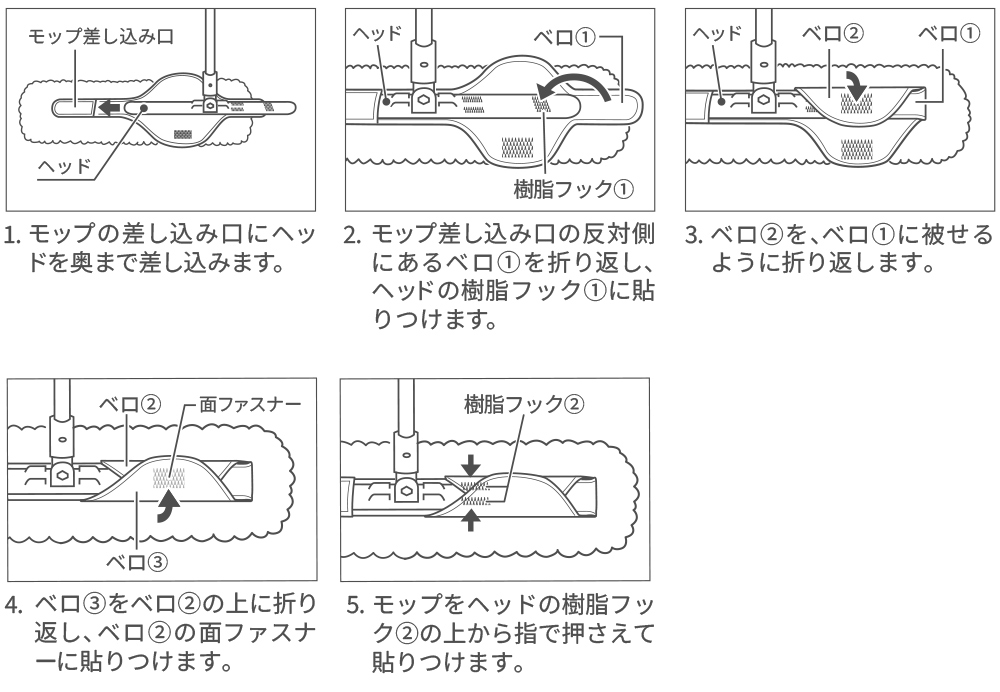 モップ差し込み口

ヘッド

1. モップの差し込み口にヘッドを奥まで差し込みます。

ヘッド

ベロ①

樹脂フック①

2. モップ差し込み口の反対側にあるベロ①を折り返し、ヘッドの樹脂フック①に貼りつけます。

ヘッド

ベロ②

ベロ①

3. ベロ②を、ベロ①に被せるように折り返します。

ベロ②

面ファスナー

ベロ③

4. ベロ③をベロ②の上に折り返し、ベロ②の面ファスナーに貼りつけます。

樹脂フック②

5. モップをヘッドの樹脂フック②の上から指で押さえて貼りつけます。