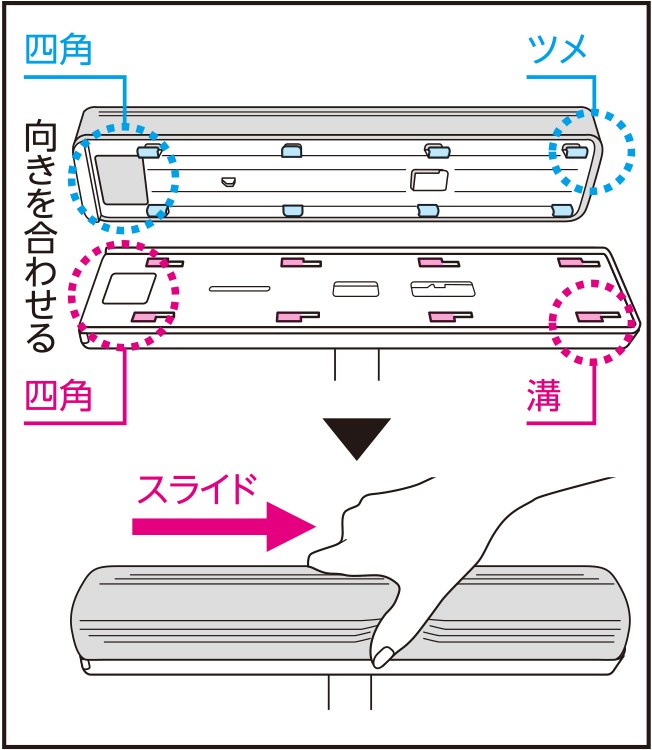 四角

ツメ

向きを合わせる

四角

溝

スライド