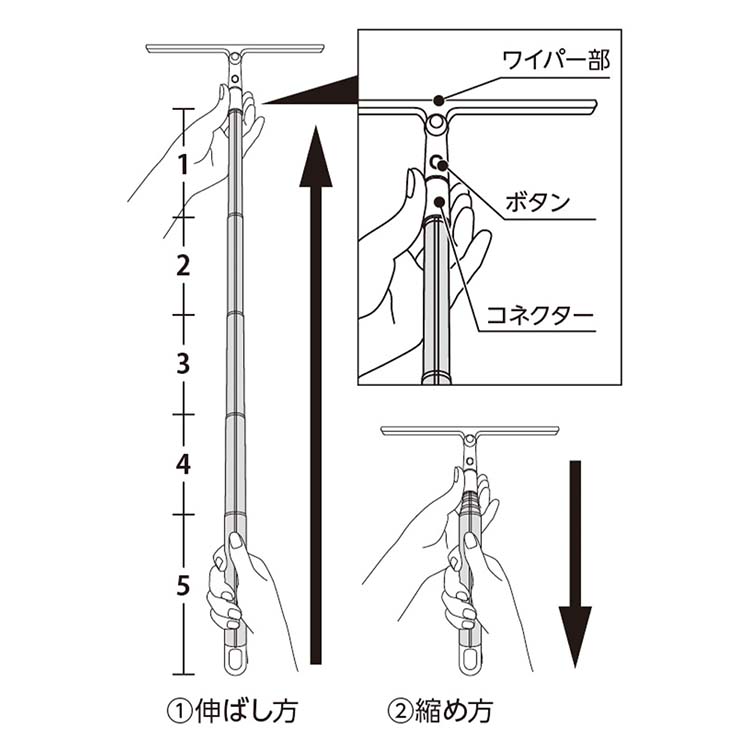 1
2
3
4
5

ワイパー部
ボタン
コネクター

①伸ばし方

②縮め方