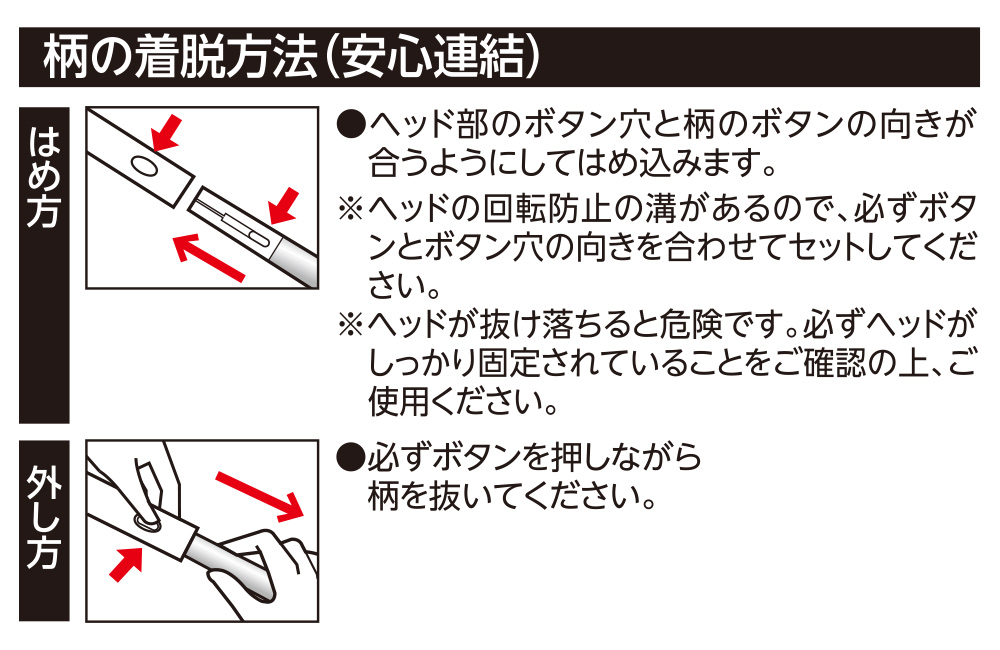 柄の着脱方法(安心連結)

はめ方

●ヘッド部のボタン穴と柄のボタンの向きが合うようにしてはめ込みます。

※ヘッドの回転防止の溝があるので、必ずボタンとボタン穴の向きを合わせてセットしてください。

※ヘッドが抜け落ちると危険です。必ずヘッドがしっかり固定されていることをご確認の上、ご使用ください。

外し方

●必ずボタンを押しながら柄を抜いてください。