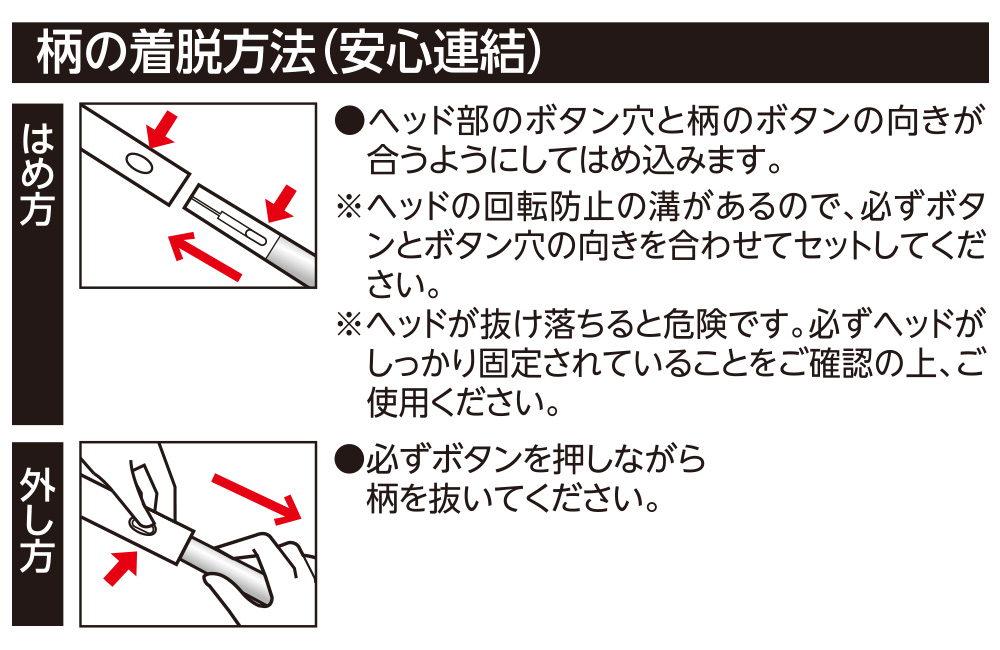 柄の着脱方法（安心連結）

はめ方

●ヘッド部のボタン穴と柄のボタンの向きが合うようにしてはめ込みます。
※ヘッドの回転防止の溝があるので、必ずボタンとボタン穴の向きを合わせてセットしてください。
※ヘッドが抜け落ちると危険です。必ずヘッドがしっかり固定されていることをご確認の上、ご使用ください。

外し方

●必ずボタンを押しながら柄を抜いてください。