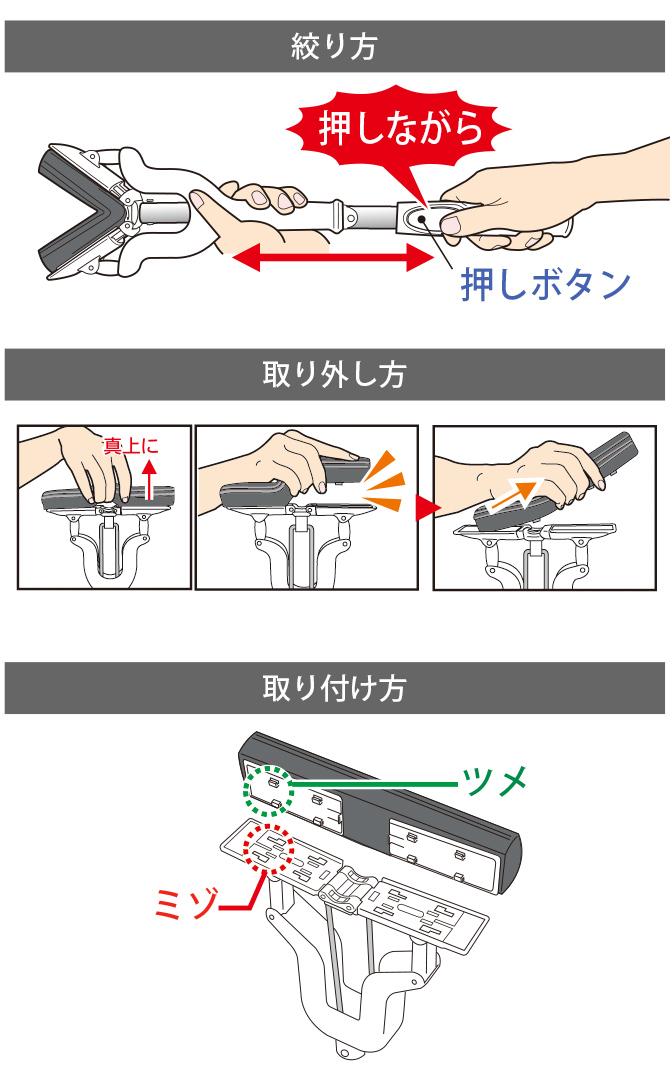 絞り方

押しながら

押しボタン

取り外し方

真上に

取り付け方

ツメ

ミゾ